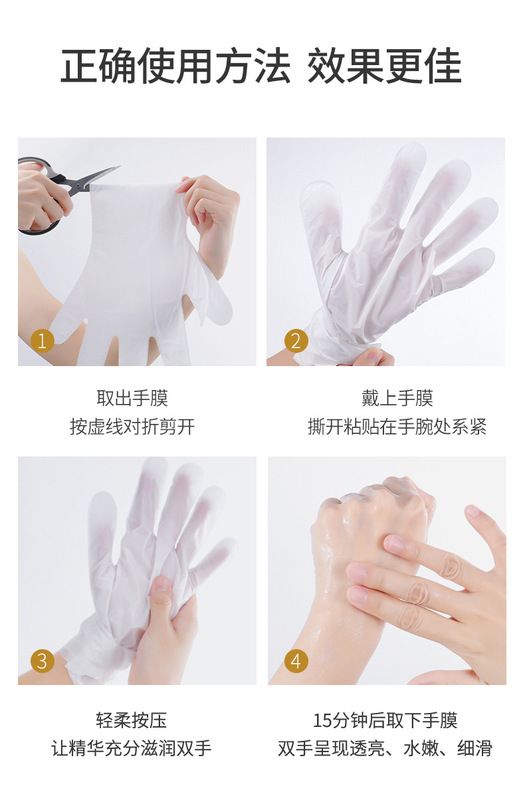 正确使用方法 效果更佳

1

取出手膜
按虚线对折剪开

2

戴上手膜
撕开粘贴在手腕处系紧

3

轻柔按压
让精华充分滋润双手

4

15分钟后取下手膜
双手呈现透亮、水嫩、细滑