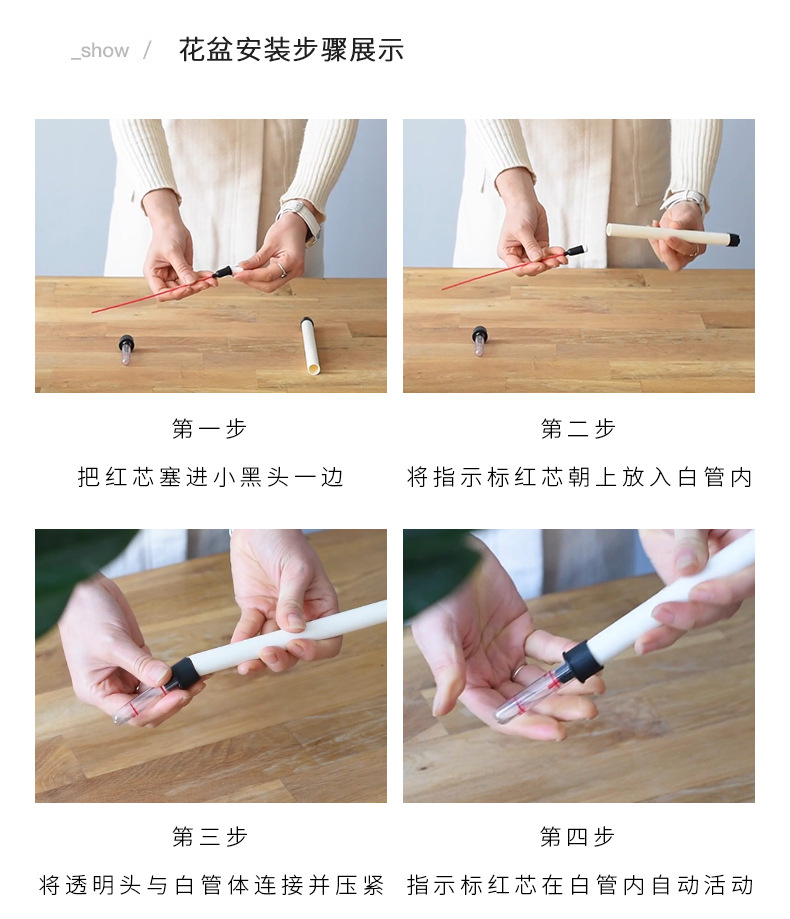 _show / 花盆安装步骤展示

第一步

把红芯塞进小黑头一边

第二步

将指示标红芯朝上放入白管内

第三步

将透明头与白管体连接并压紧

第四步

指示标红芯在白管内自动活动