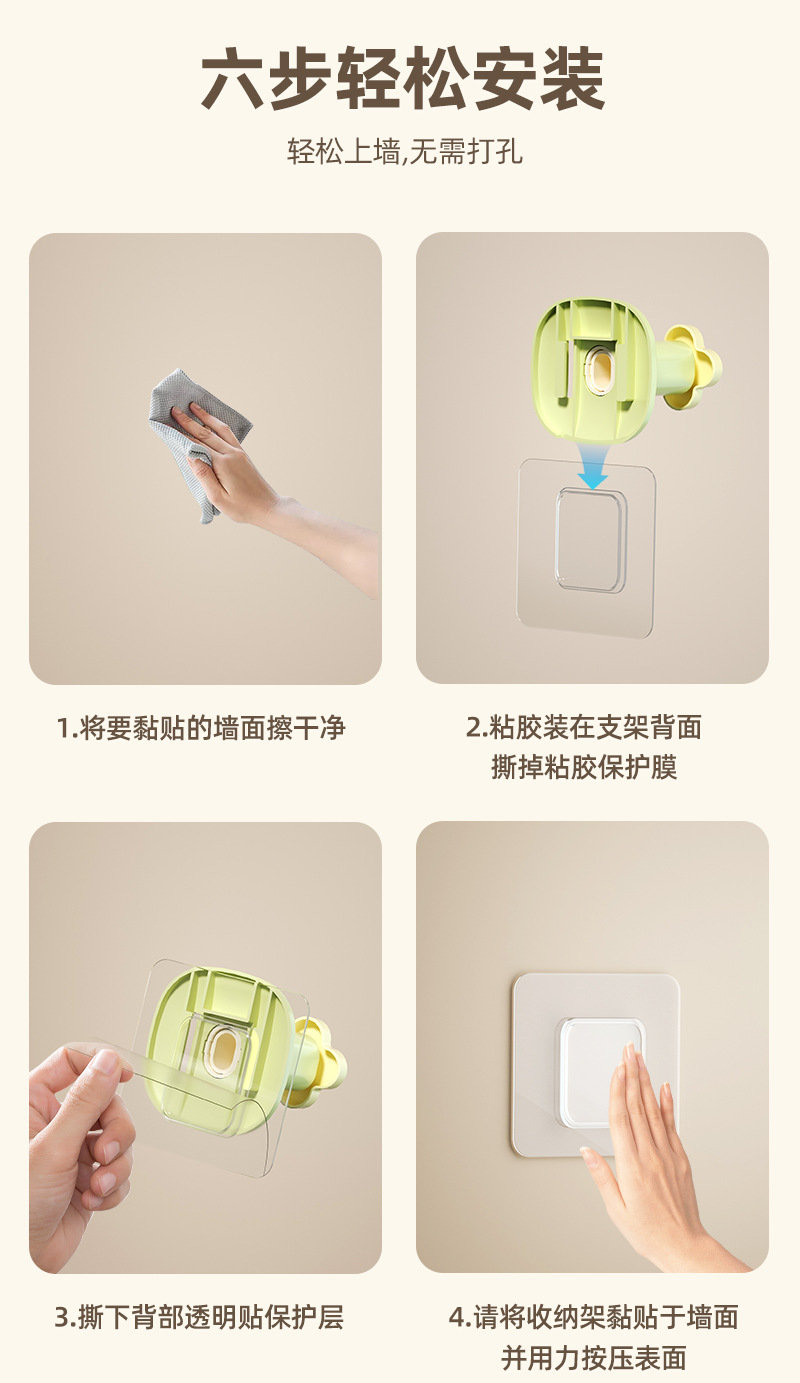 六步轻松安装

轻松上墙,无需打孔

1.将要黏贴的墙面擦干净

2.粘胶装在支架背面
撕掉粘胶保护膜

3.撕下背部透明贴保护层

4.请将收纳架黏贴于墙面
并用力按压表面