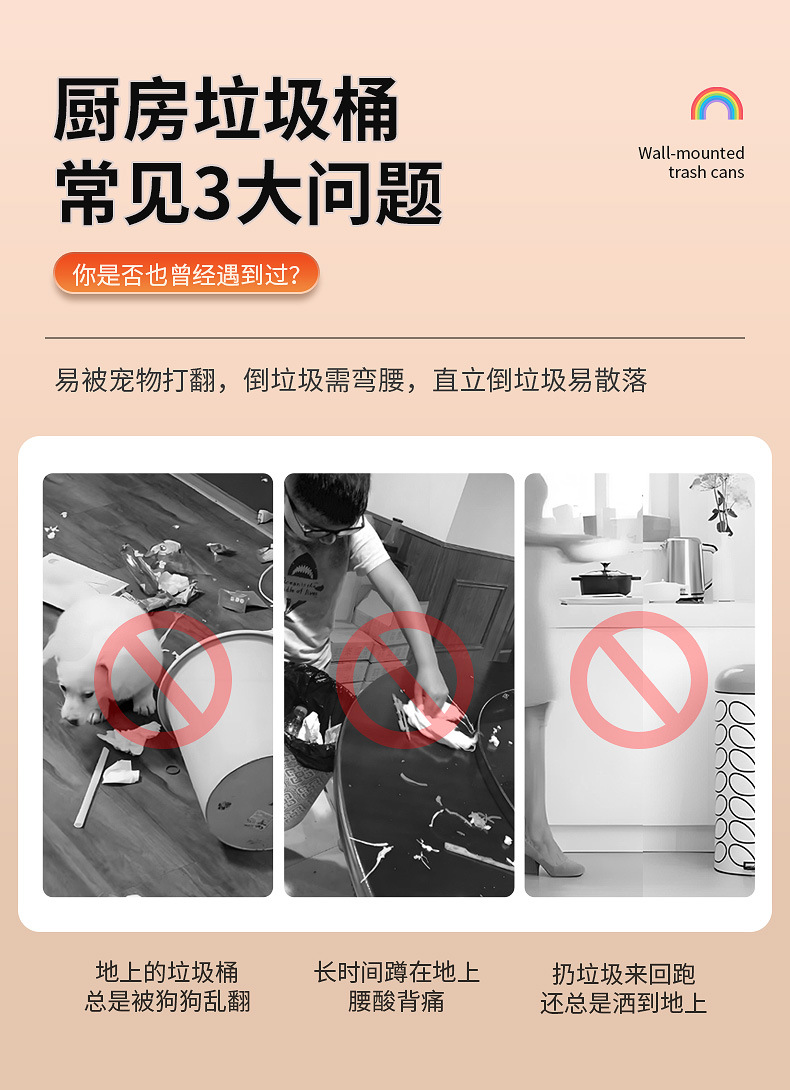 厨房垃圾桶
常见3大问题

Wall-mounted
trash cans

你是否也曾经遇到过?

易被宠物打翻，倒垃圾需弯腰，直立倒垃圾易散落

地上的垃圾桶
总是被狗狗乱翻

长时间蹲在地上
腰酸背痛

扔垃圾来回跑
还总是洒到地上