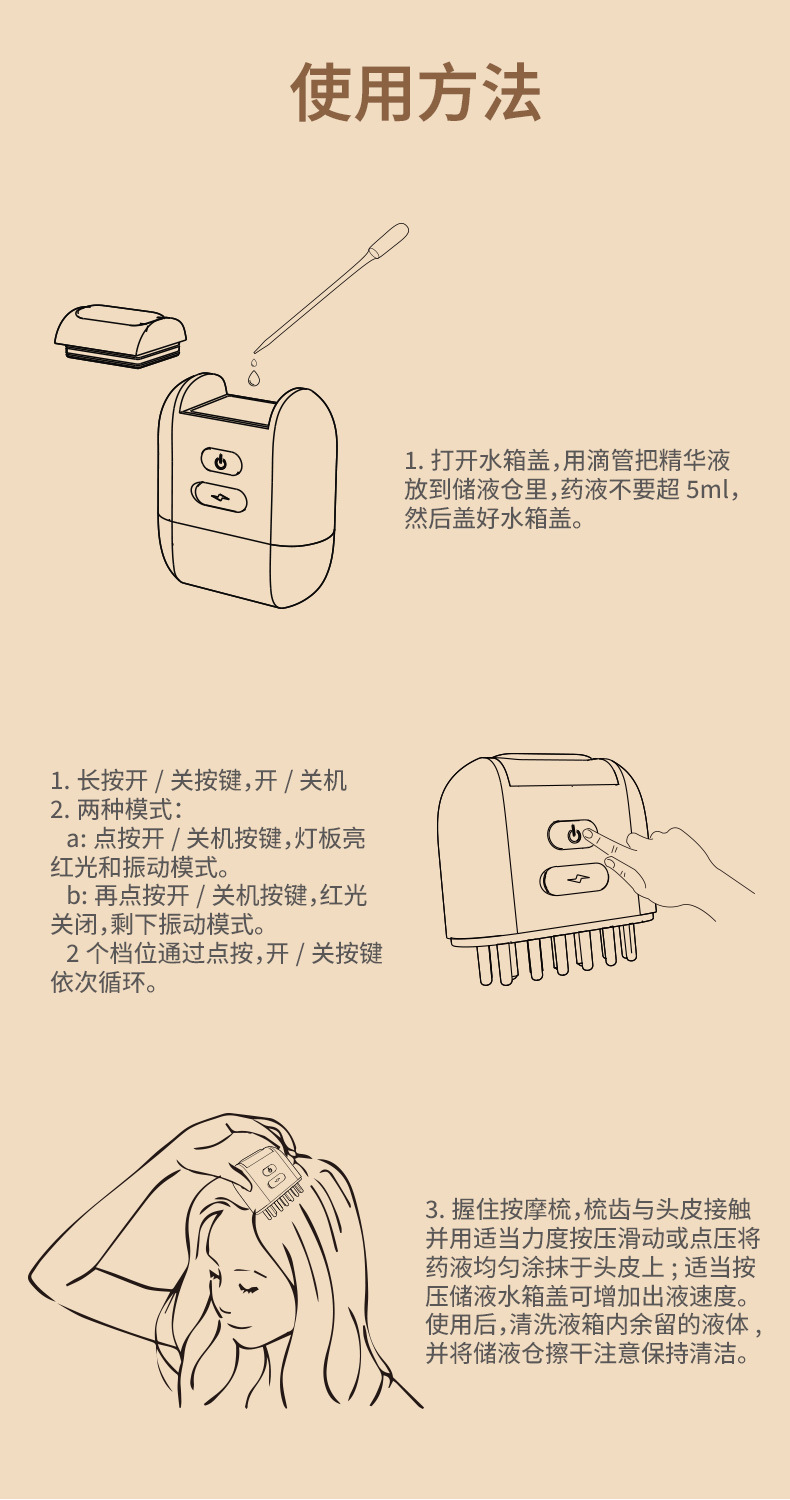 使用方法

1. 打开水箱盖,用滴管把精华液放到储液仓里,药液不要超 5ml,然后盖好水箱盖。

1. 长按开 / 关按键,开 / 关机
2. 两种模式:
a: 点按开 / 关机按键,灯板亮红光和振动模式。
b: 再点按开 / 关机按键,红光关闭,剩下振动模式。
2 个档位通过点按,开 / 关按键依次循环。

3. 握住按摩梳,梳齿与头皮接触并用适当力度按压滑动或点压将药液均匀涂抹于头皮上 ; 适当按压储液水箱盖可增加出液速度。使用后,清洗液箱内余留的液体 , 并将储液仓擦干注意保持清洁。