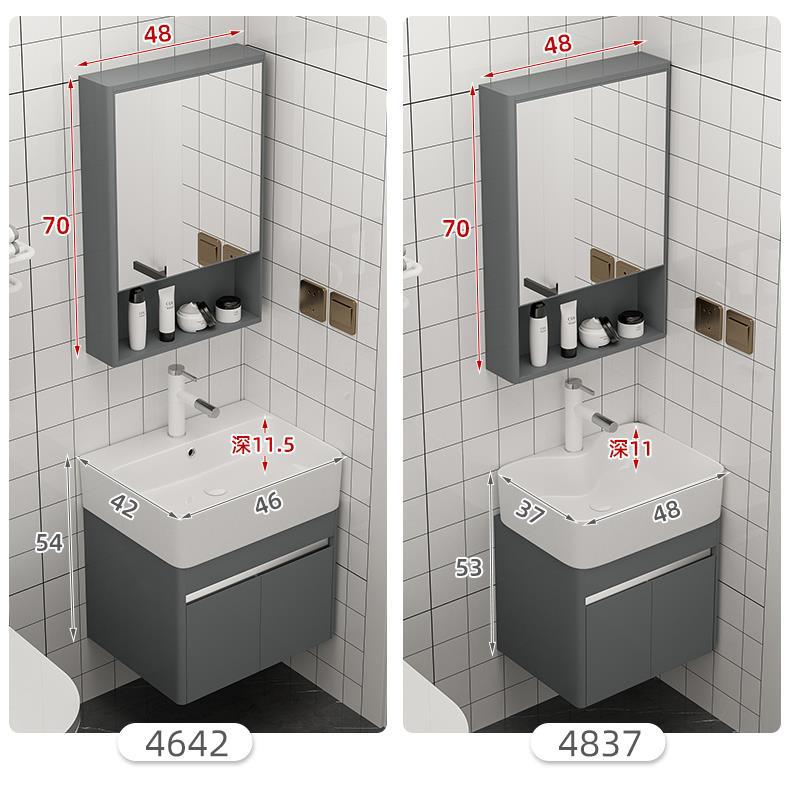 48

70

深11.5

42

46

54

4642

48

70

深11

37

48

53

4837