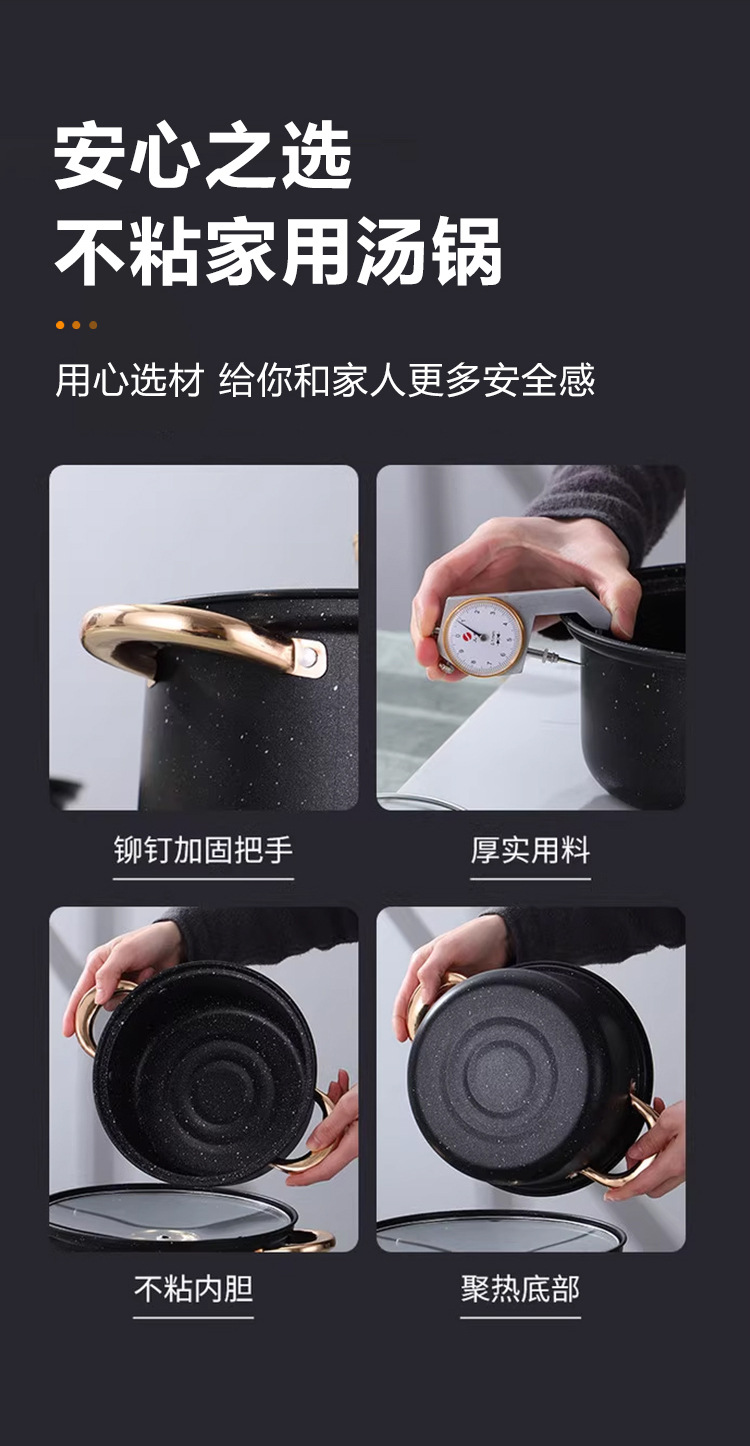 安心之选
不粘家用汤锅

用心选材 给你和家人更多安全感

铆钉加固把手

厚实用料

不粘内胆

聚热底部