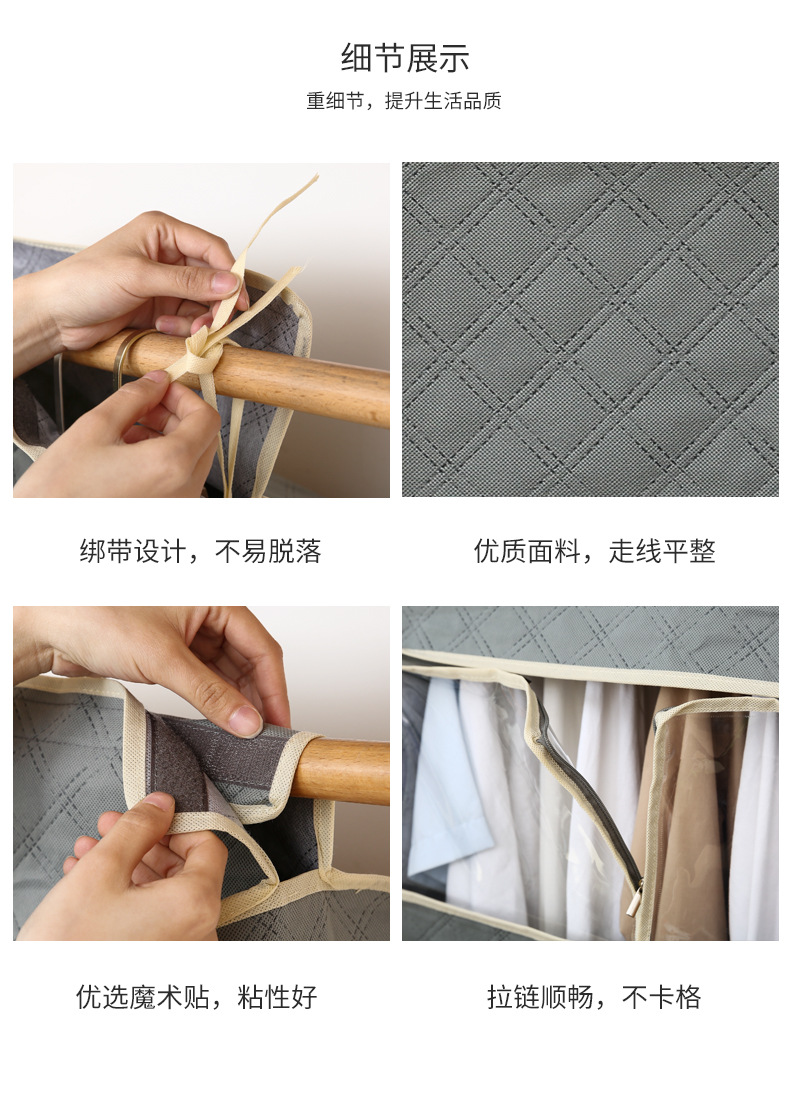 细节展示

重细节，提升生活品质

绑带设计，不易脱落

优质面料，走线平整

优选魔术贴，粘性好

拉链顺畅，不卡格