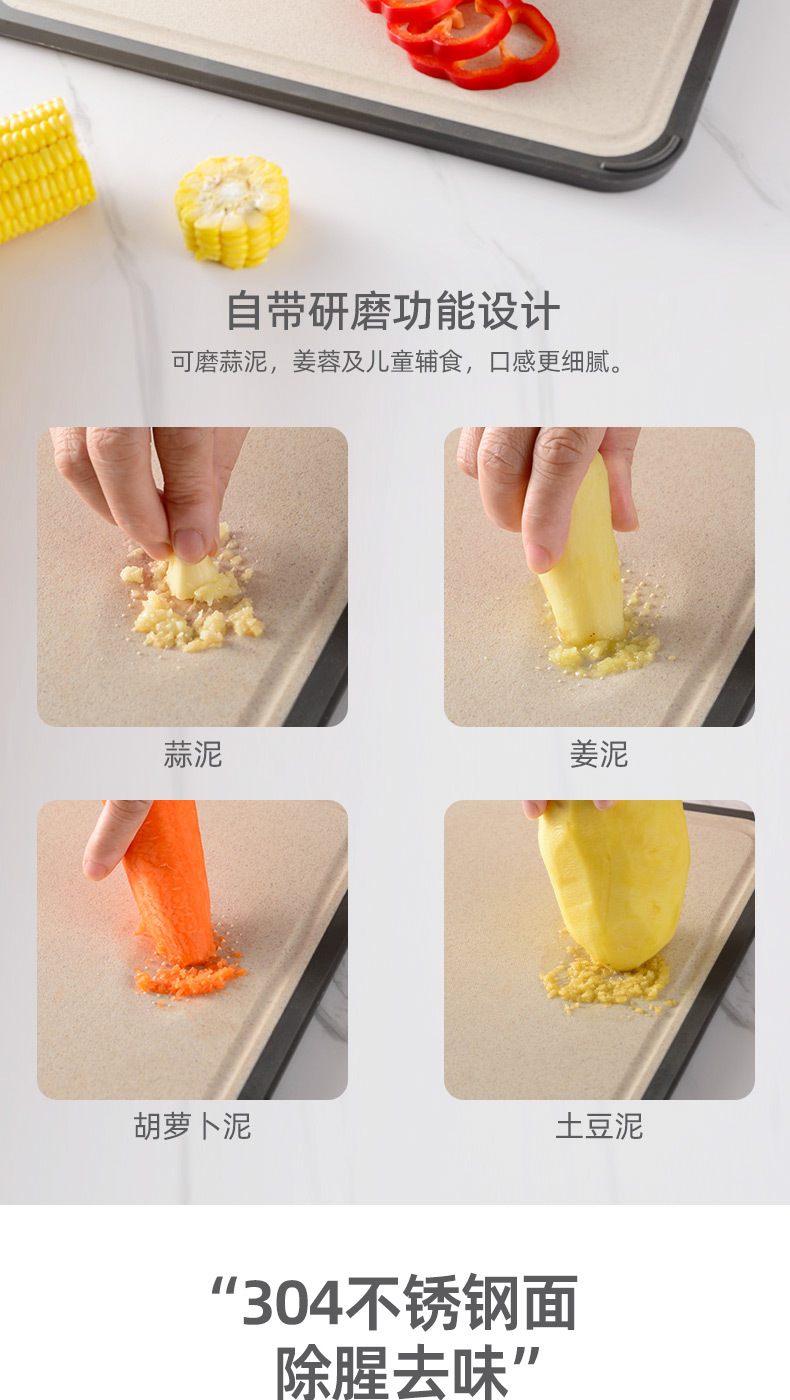 自带研磨功能设计

可磨蒜泥，姜蓉及儿童辅食，口感更细腻。

蒜泥

姜泥

胡萝卜泥

土豆泥

“304不锈钢面
除腥去味”