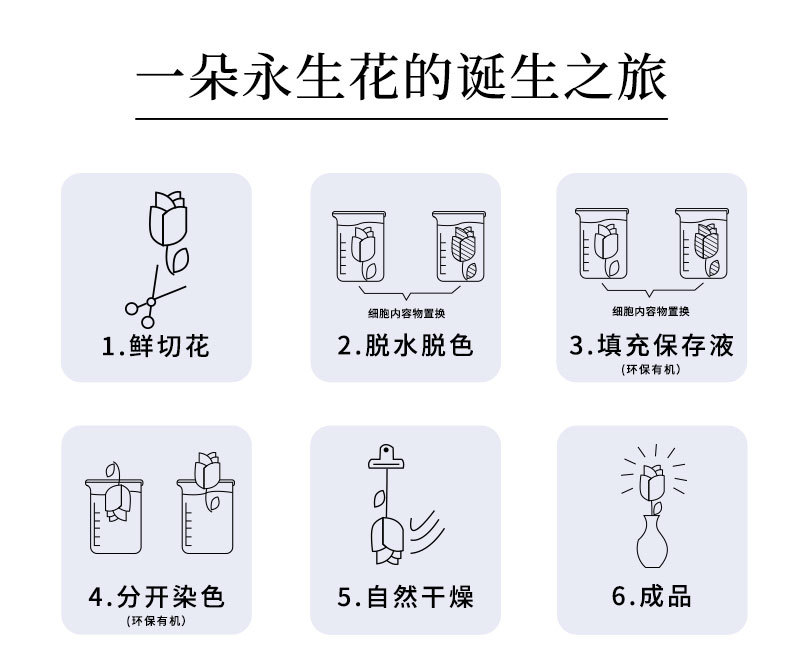 一朵永生花的诞生之旅

1.鲜切花

细胞内容物置换
2.脱水脱色

细胞内容物置换
3.填充保存液
(环保有机)

4.分开染色
(环保有机)

5.自然干燥

6.成品