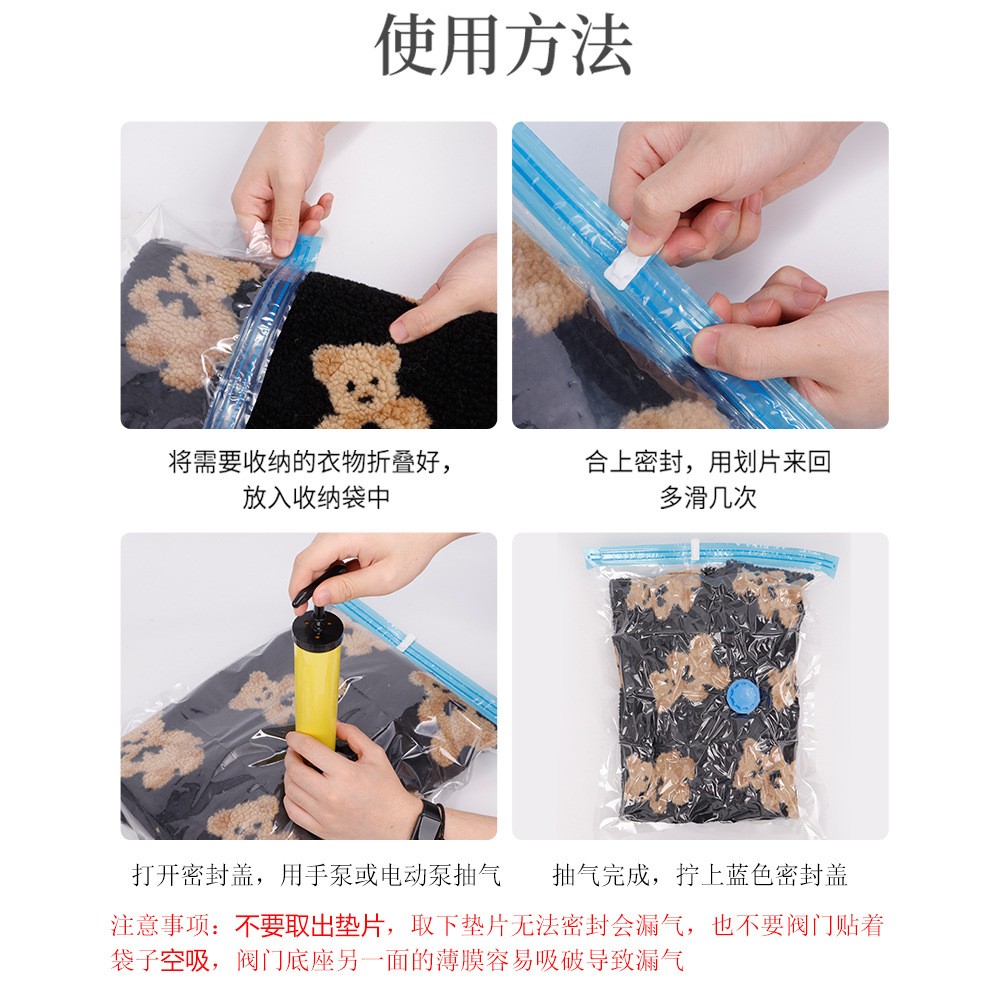 使用方法

将需要收纳的衣物折叠好，放入收纳袋中

合上密封，用划片来回多滑几次

打开密封盖，用手泵或电动泵抽气

抽气完成，拧上蓝色密封盖

注意事项：不要取出垫片，取下垫片无法密封会漏气，也不要阀门贴着袋子空吸，阀门底座另一面的薄膜容易吸破导致漏气