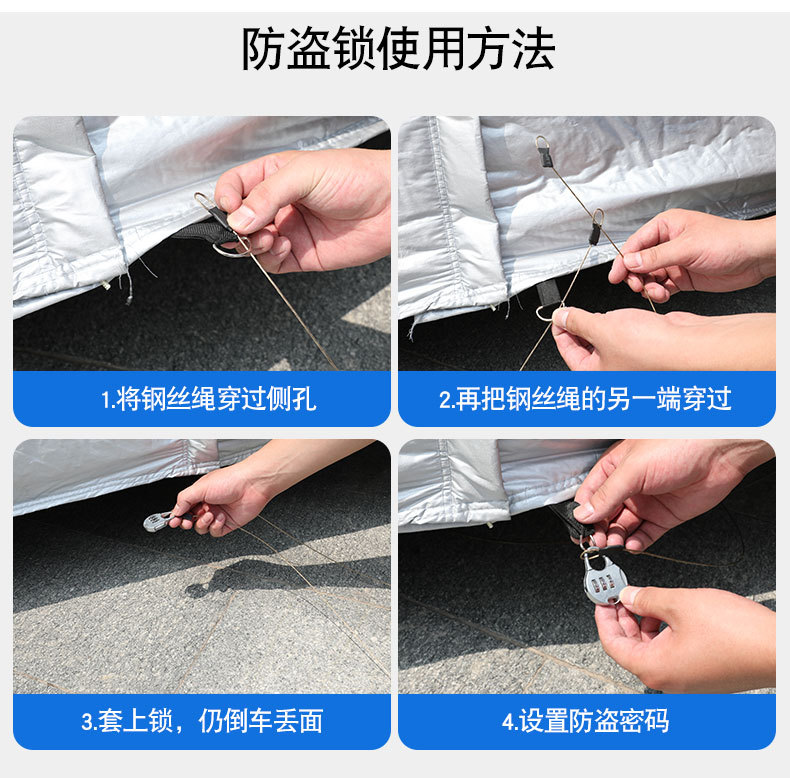 防盗锁使用方法

1.将钢丝绳穿过侧孔

2.再把钢丝绳的另一端穿过

3.套上锁，仍倒车丢面

4.设置防盗密码