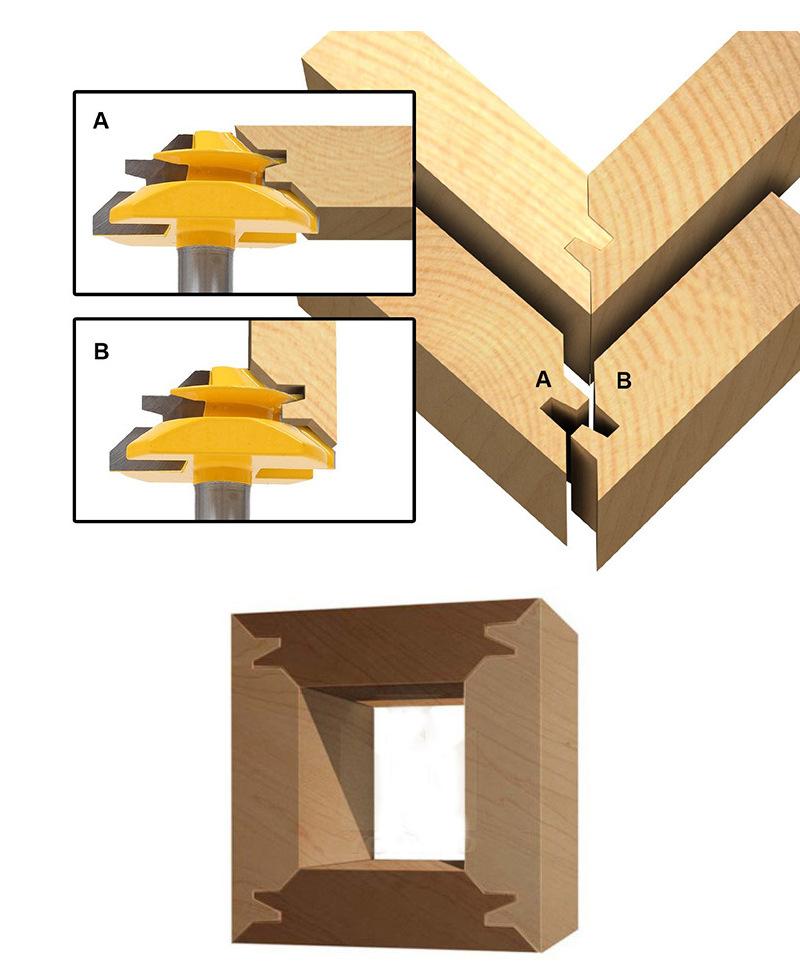 A

B

A B