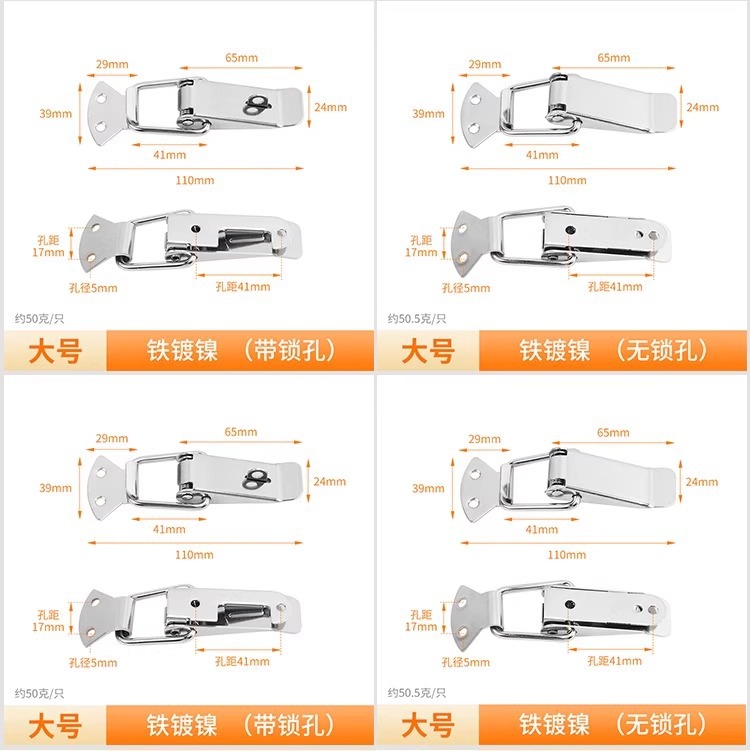 29mm
65mm
39mm
24mm
41mm
110mm
孔距
17mm
孔径5mm
孔距41mm
约50克/只
大号
铁镀镍 （带锁孔）

29mm
65mm
39mm
24mm
41mm
110mm
孔距
17mm
孔径5mm
孔距41mm
约50.5克/只
大号
铁镀镍 （无锁孔）

29mm
65mm
39mm
24mm
41mm
110mm
孔距
17mm
孔径5mm
孔距41mm
约50克/只
大号
铁镀镍 （带锁孔）

29mm
65mm
39mm
24mm
41mm
110mm
孔距
17mm
孔径5mm
孔距41mm
约50.5克/只
大号
铁镀镍 （无锁孔）