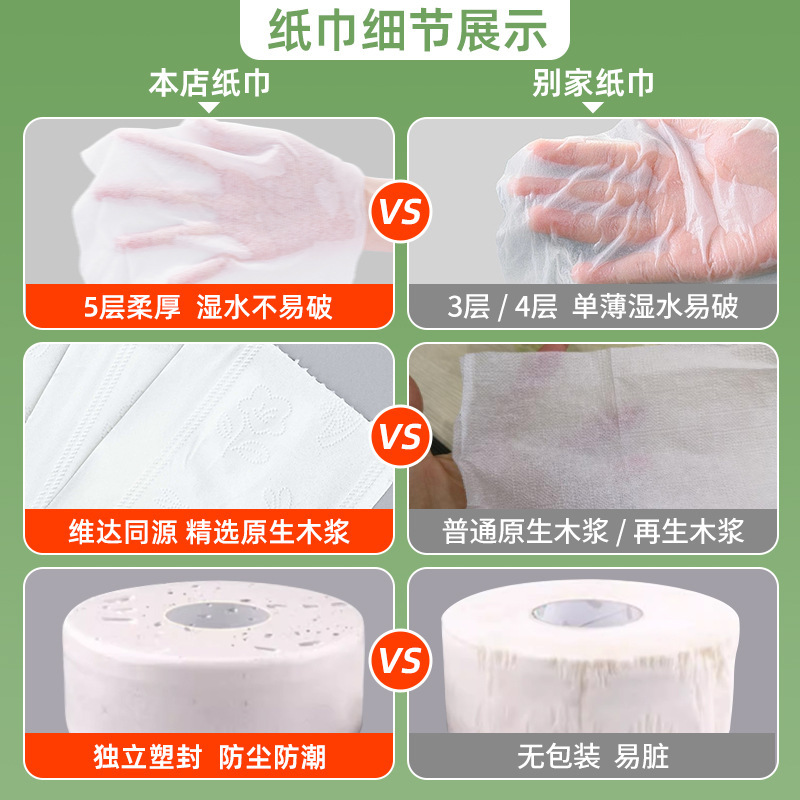 纸巾细节展示

本店纸巾

别家纸巾

VS

5层柔厚 湿水不易破

3层 / 4层 单薄湿水易破

VS

维达同源 精选原生木浆

普通原生木浆 / 再生木浆

VS

独立塑封 防尘防潮

无包装 易脏