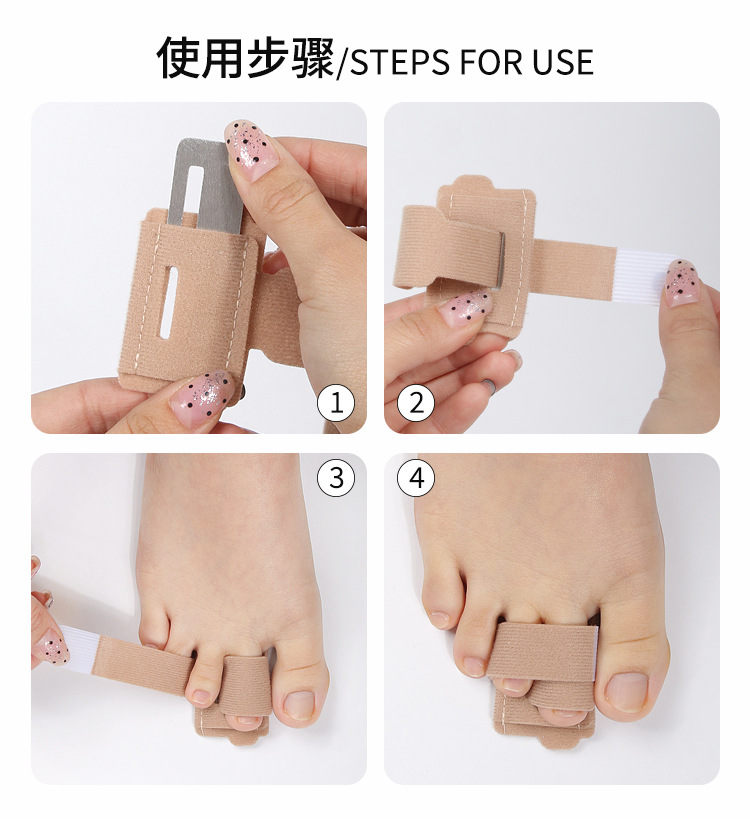 使用步骤/STEPS FOR USE

1

2

3

4