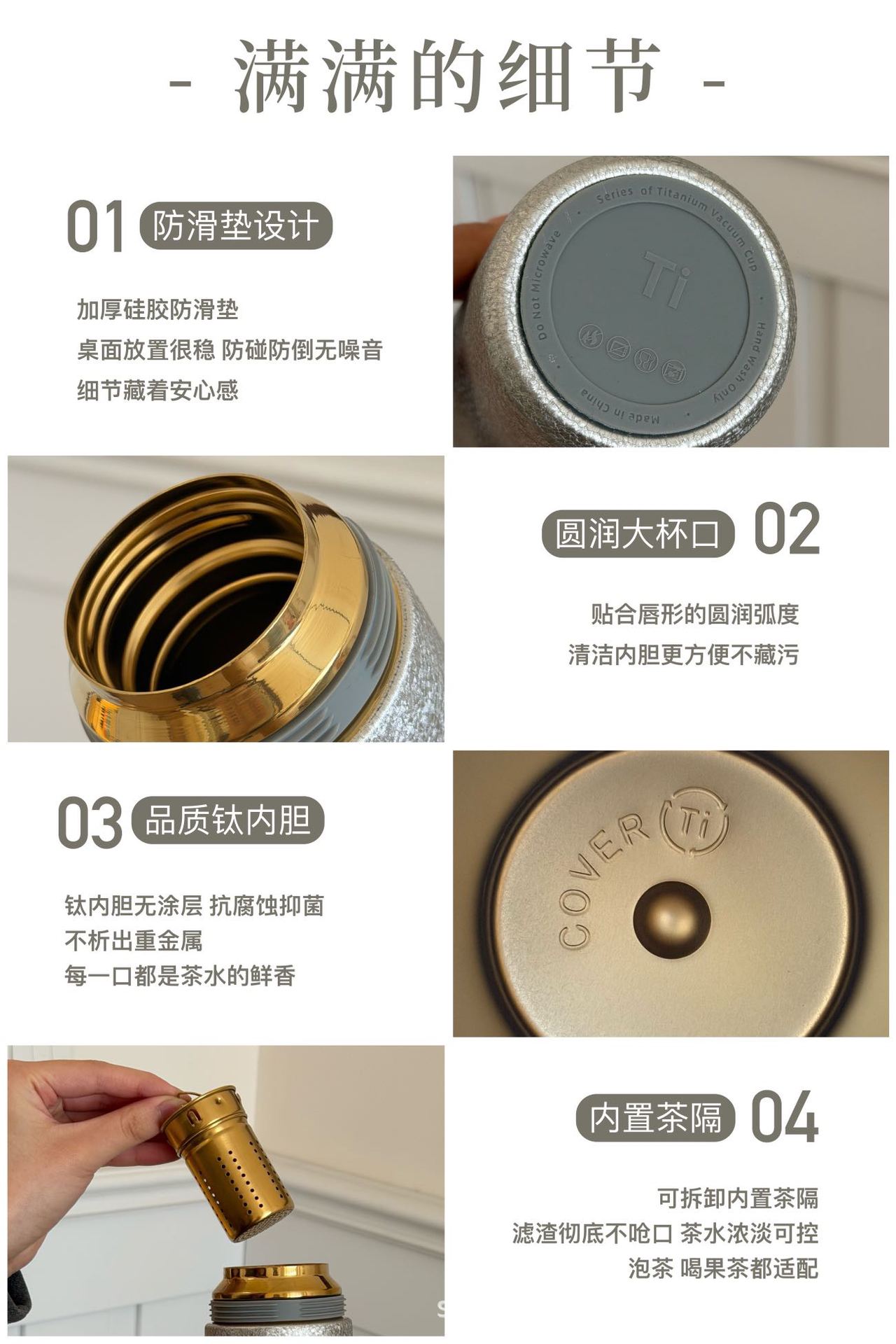 - 满满的细节 -

01 防滑垫设计

加厚硅胶防滑垫
桌面放置很稳 防碰防倒无噪音
细节藏着安心感

Series of Titanium Vacuum Cup
Ti
Do Not Microwave
Hand Wash only
Made in China

圆润大杯口 02

贴合唇形的圆润弧度
清洁内胆更方便不藏污

03 品质钛内胆

钛内胆无涂层 抗腐蚀抑菌
不析出重金属
每一口都是茶水的鲜香

COVER Ti

内置茶隔 04

可拆卸内置茶隔
滤渣彻底不呛口 茶水浓淡可控
泡茶 喝果茶都适配