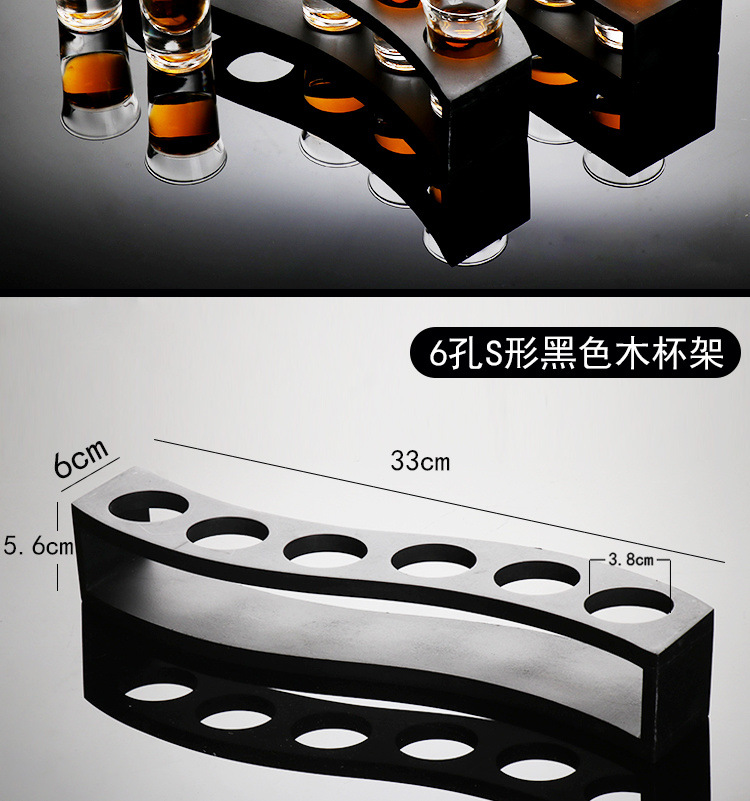 6孔S形黑色木杯架

6cm

33cm

5. 6cm

3. 8cm