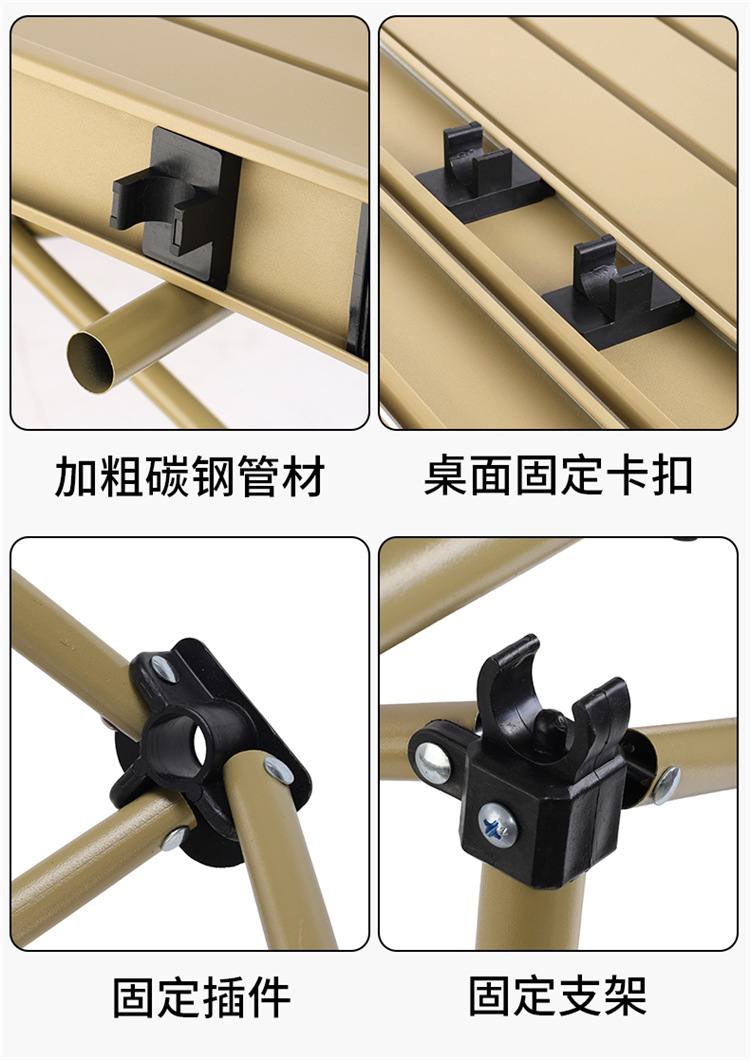 加粗碳钢管材

桌面固定卡扣

固定插件

固定支架