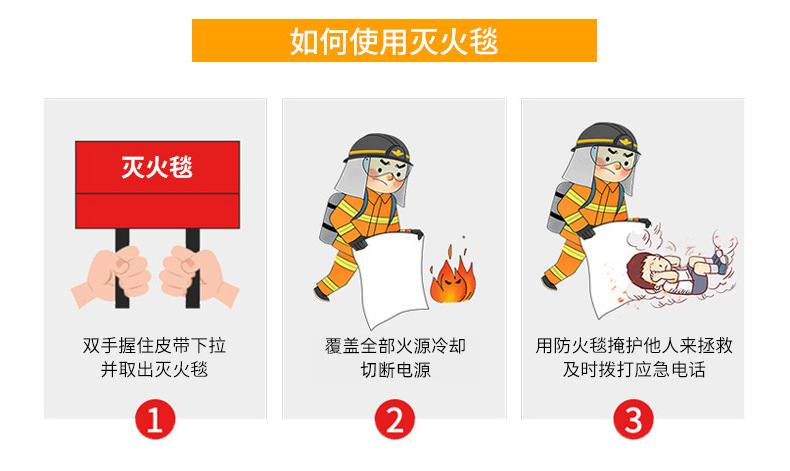 如何使用灭火毯

灭火毯

双手握住皮带下拉
并取出灭火毯

1

覆盖全部火源冷却
切断电源

2

用防火毯掩护他人来拯救
及时拨打应急电话

3