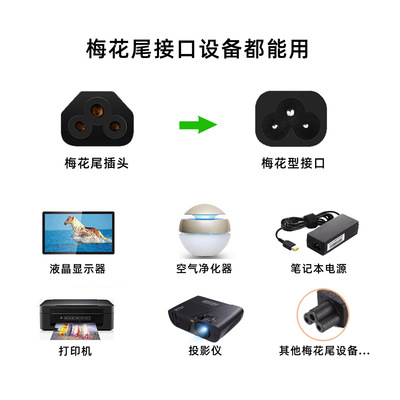 梅花尾接口设备都能用

梅花尾插头

梅花型接口

液晶显示器

空气净化器

笔记本电源

打印机

投影仪

其他梅花尾设备...