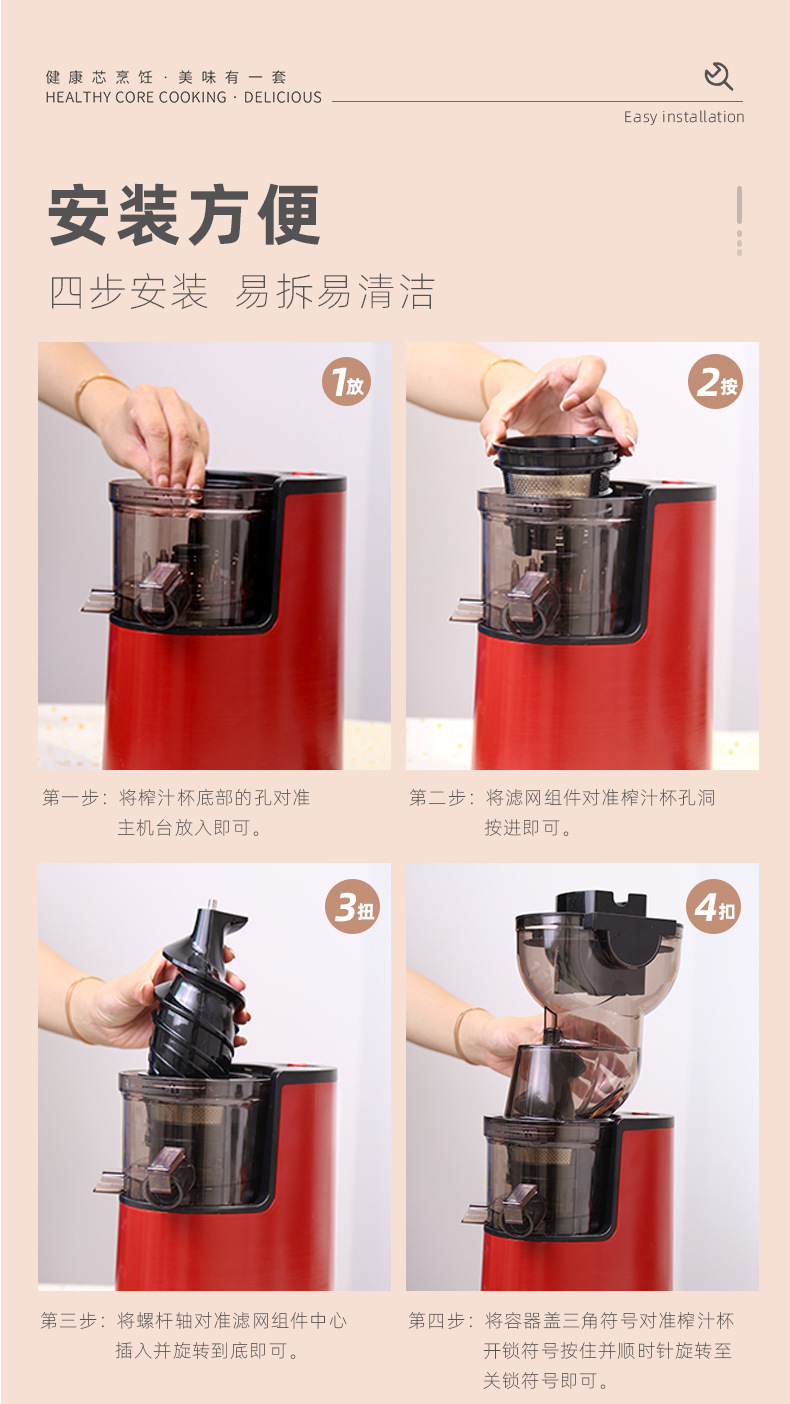 健康芯烹饪 · 美味有一套
HEALTHY CORE COOKING · DELICIOUS

Easy installation

安装方便

四步安装 易拆易清洁

1放

2按

第一步：将榨汁杯底部的孔对准主机台放入即可。

第二步：将滤网组件对准榨汁杯孔洞按进即可。

3扭

4扣

第三步：将螺杆轴对准滤网组件中心插入并旋转到底即可。

第四步：将容器盖三角符号对准榨汁杯开锁符号按住并顺时针旋转至关锁符号即可。