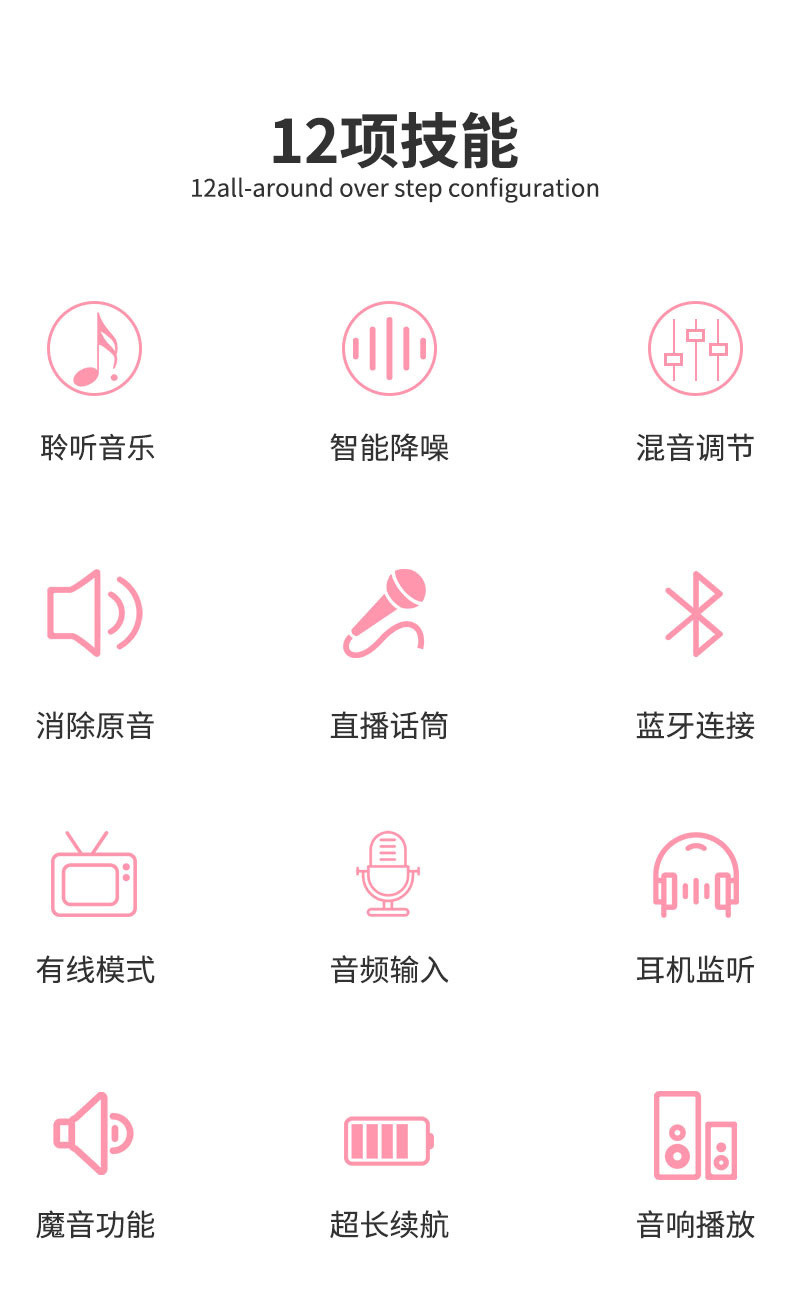 12项技能
12all-around over step configuration

聆听音乐

智能降噪

混音调节

消除原音

直播话筒

蓝牙连接

有线模式

音频输入

耳机监听

魔音功能

超长续航

音响播放