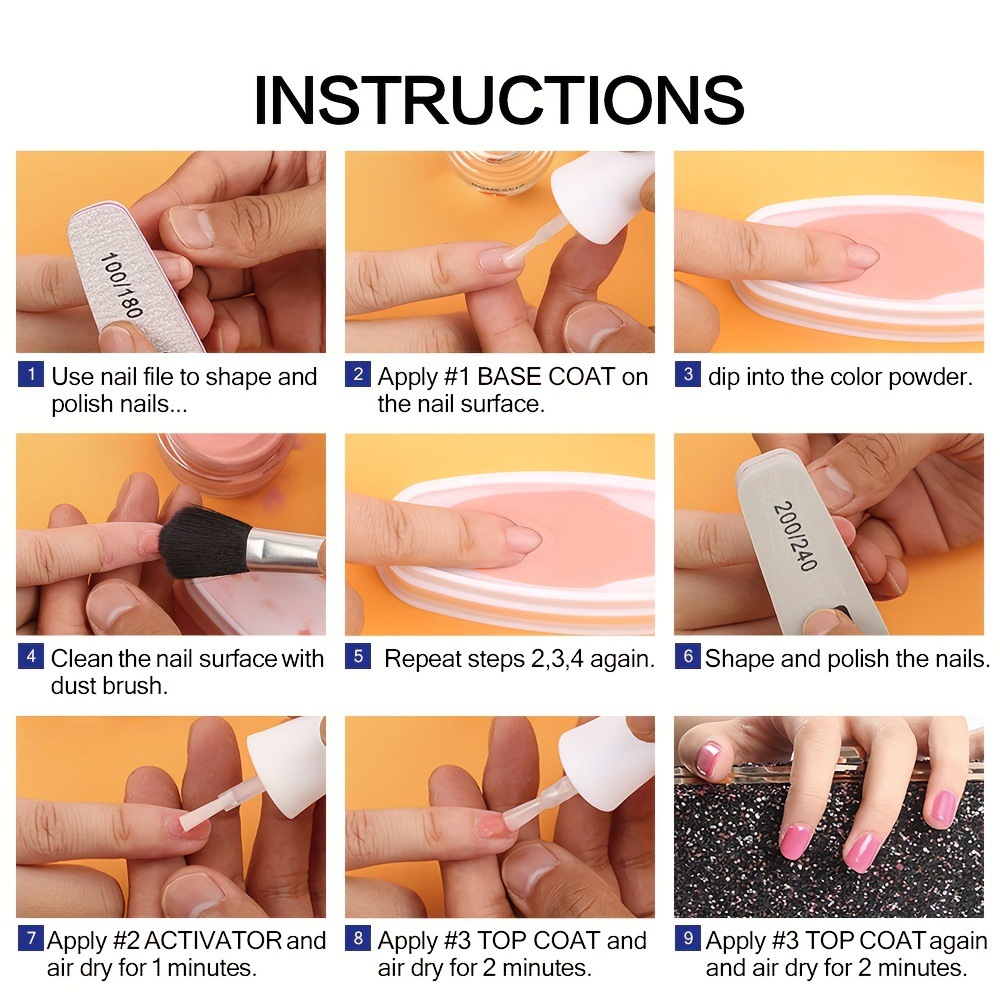 INSTRUCTIONS

100/180

1 Use nail file to shape and polish nails...

2 Apply #1 BASE COAT on the nail surface.

3 dip into the color powder.

4 Clean the nail surface with dust brush.

5 Repeat steps 2,3,4 again.

200/240

6 Shape and polish the nails.

7 Apply #2 ACTIVATOR and air dry for 1 minutes.

8 Apply #3 TOP COAT and air dry for 2 minutes.

9 Apply #3 TOP COAT again and air dry for 2 minutes.