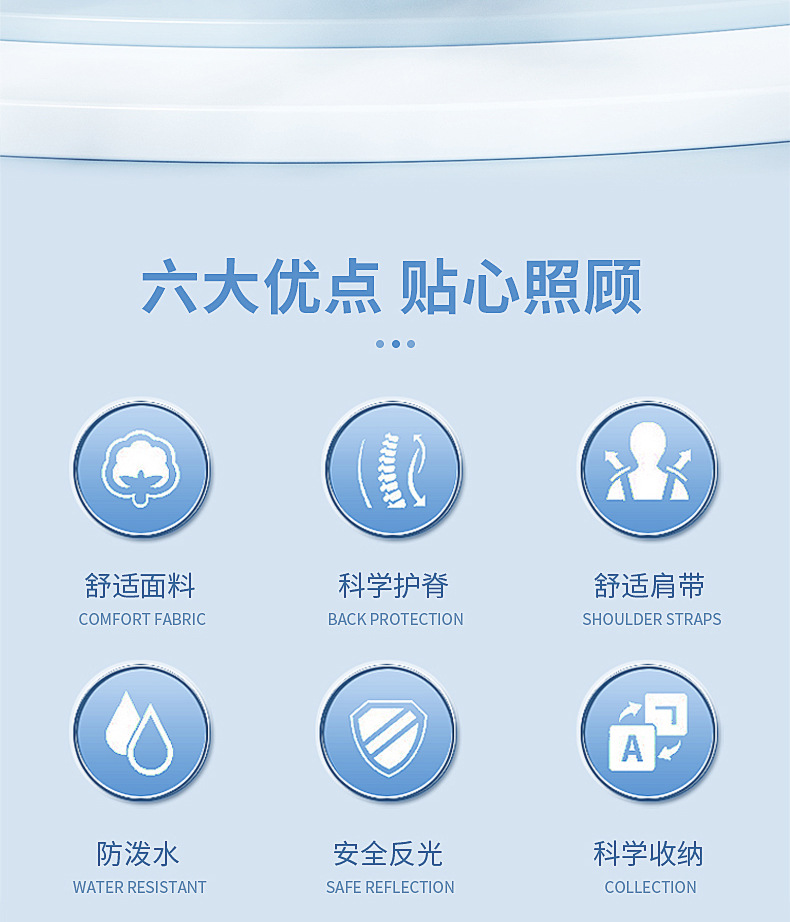 六大优点 贴心照顾

舒适面料
COMFORT FABRIC

科学护脊
BACK PROTECTION

舒适肩带
SHOULDER STRAPS

防泼水
WATER RESISTANT

安全反光
SAFE REFLECTION

科学收纳
COLLECTION