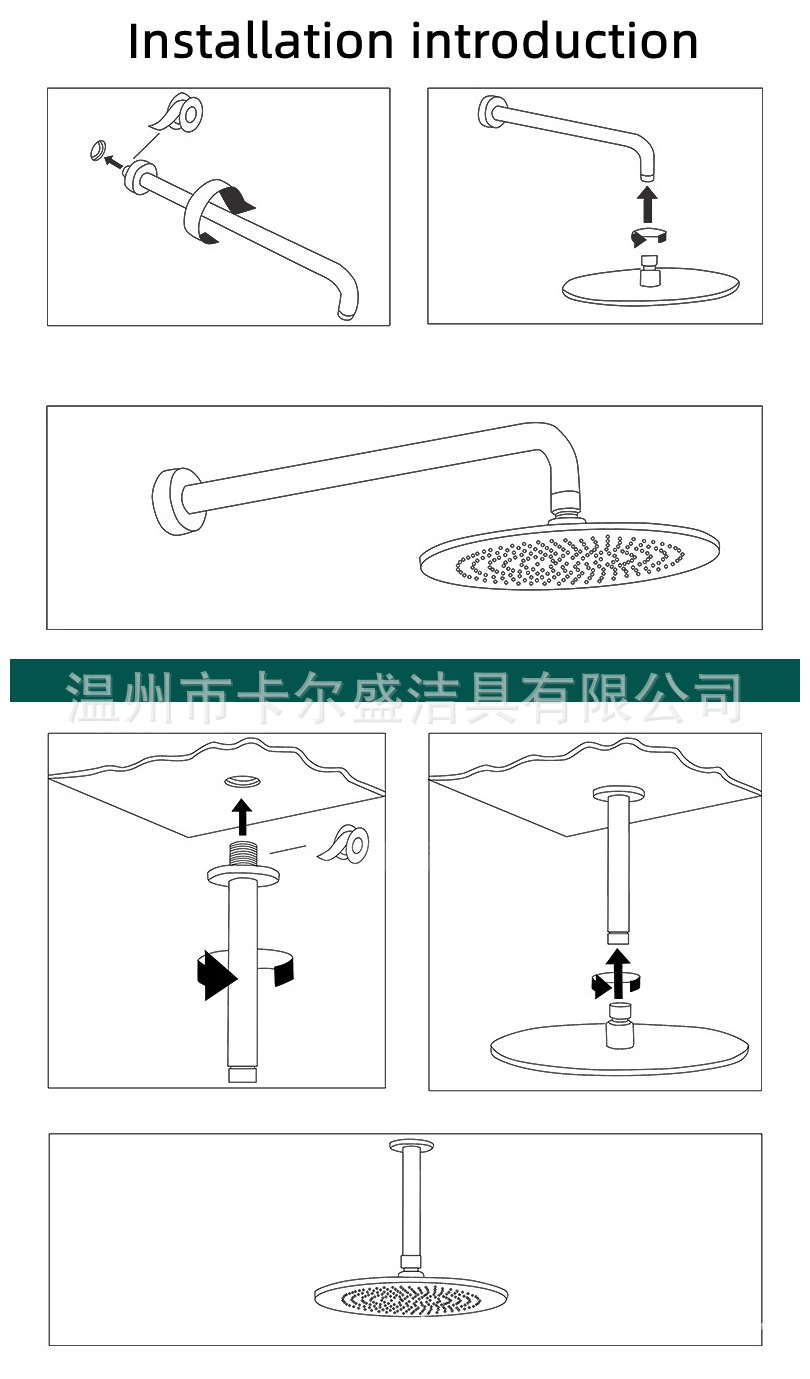 Installation introduction

温州市卡尔盛洁具有限公司