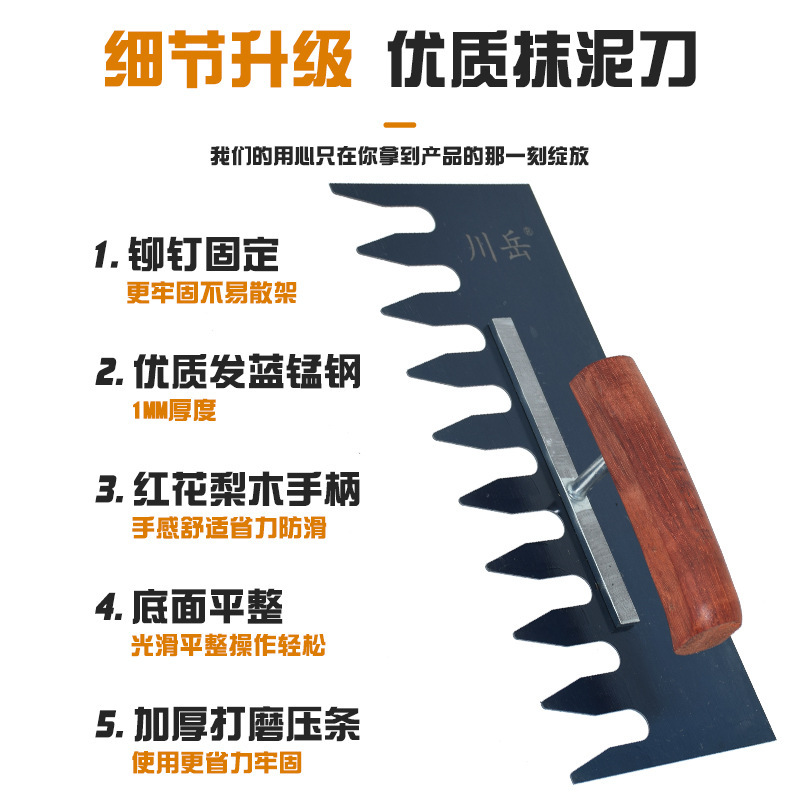 细节升级 优质抹泥刀

我们的用心只在你拿到产品的那一刻绽放

川岳®

1. 铆钉固定
更牢固不易散架

2. 优质发蓝锰钢
1MM厚度

3. 红花梨木手柄
手感舒适省力防滑

4. 底面平整
光滑平整操作轻松

5. 加厚打磨压条
使用更省力牢固