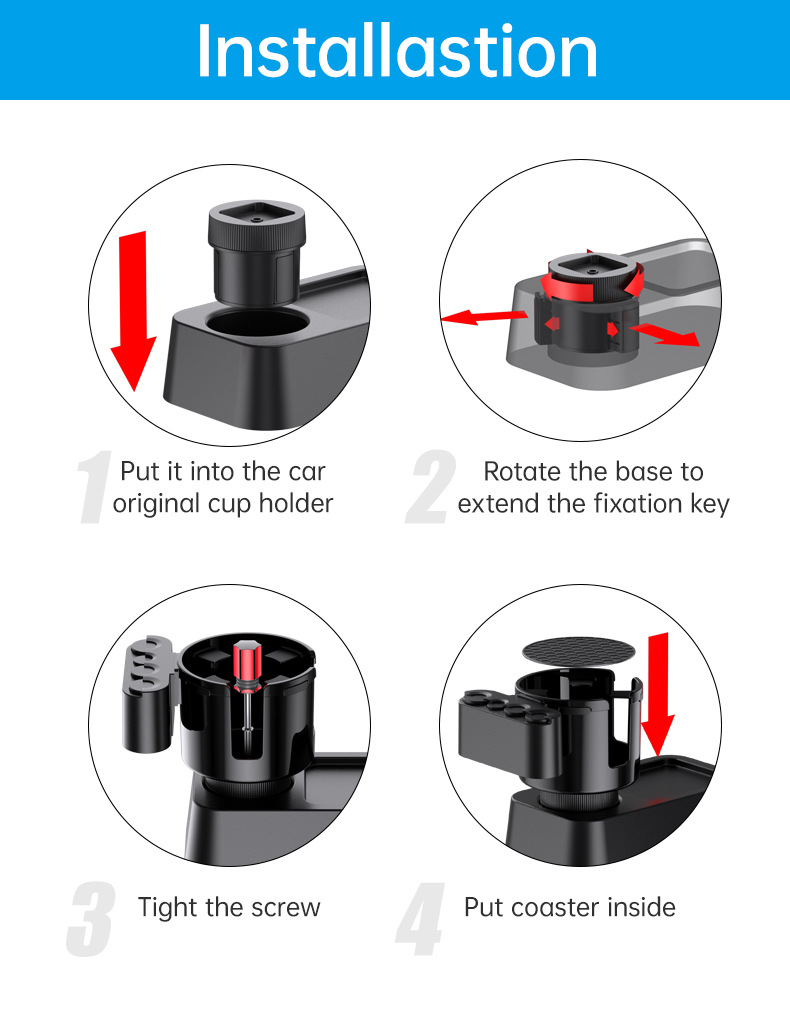 Installastion

1 Put it into the car original cup holder

2 Rotate the base to extend the fixation key

3 Tight the screw

4 Put coaster inside