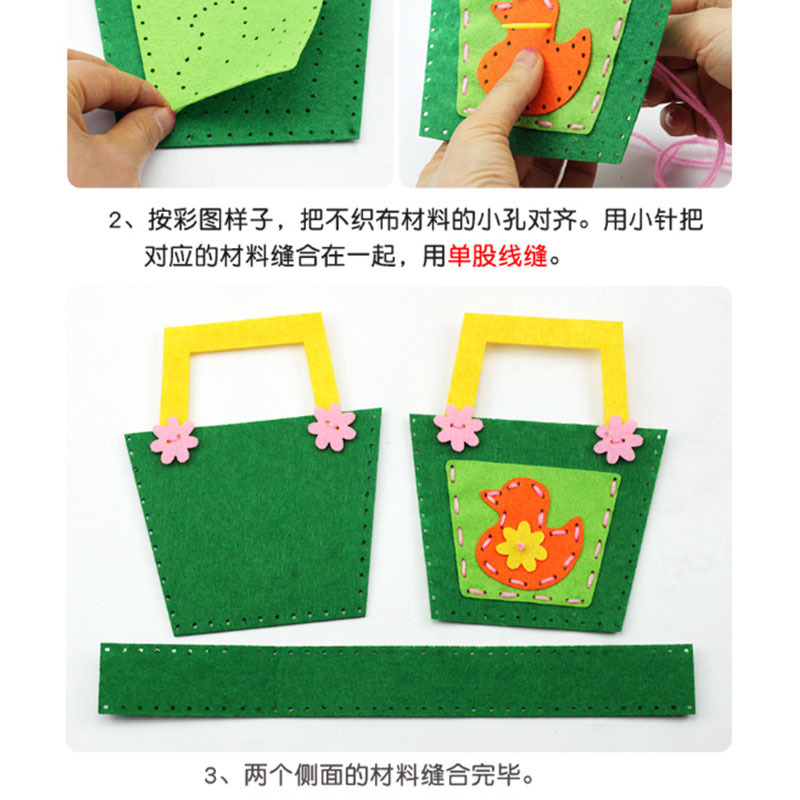 2、按彩图样子，把不织布材料的小孔对齐。用小针把对应的材料缝合在一起，用单股线缝。

3、两个侧面的材料缝合完毕。