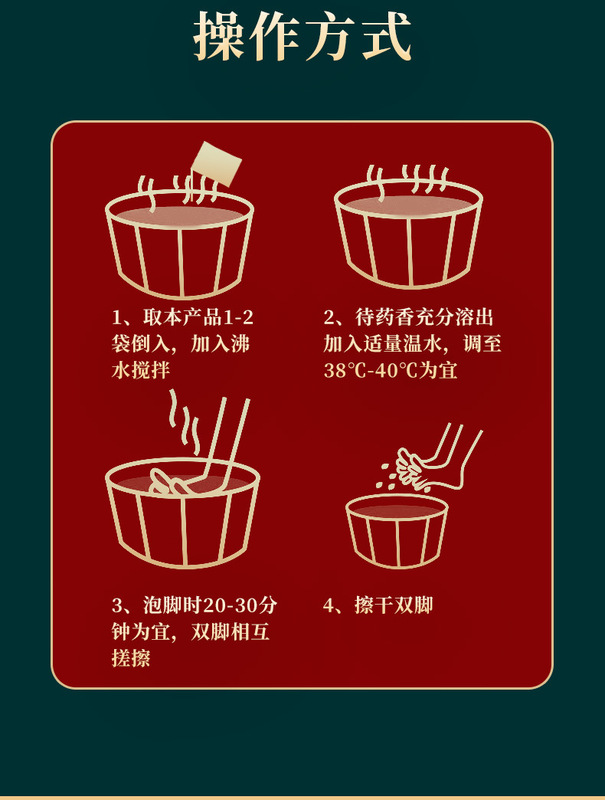 操作方式

1、取本产品1-2袋倒入，加入沸水搅拌

2、待药香充分溶出加入适量温水，调至38℃-40℃为宜

3、泡脚时20-30分钟为宜，双脚相互搓擦

4、擦干双脚