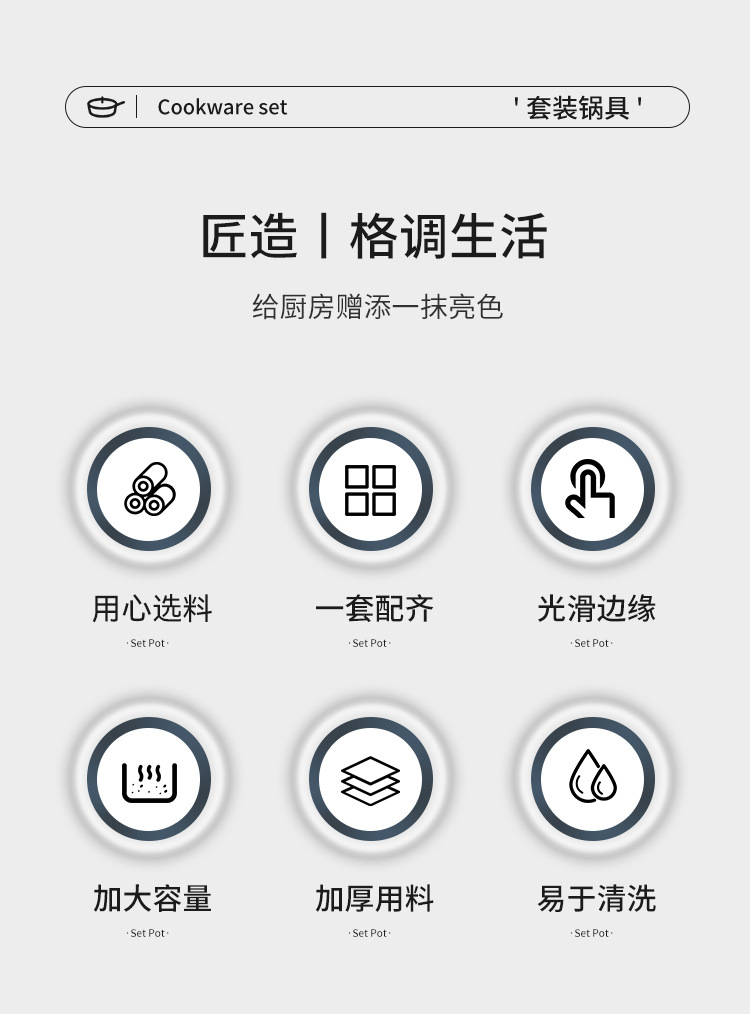 Cookware set '套装锅具'

匠造丨格调生活

给厨房赠添一抹亮色

用心选料
·Set Pot·

一套配齐
·Set Pot·

光滑边缘
·Set Pot·

加大容量
·Set Pot·

加厚用料
·Set Pot·

易于清洗
·Set Pot·