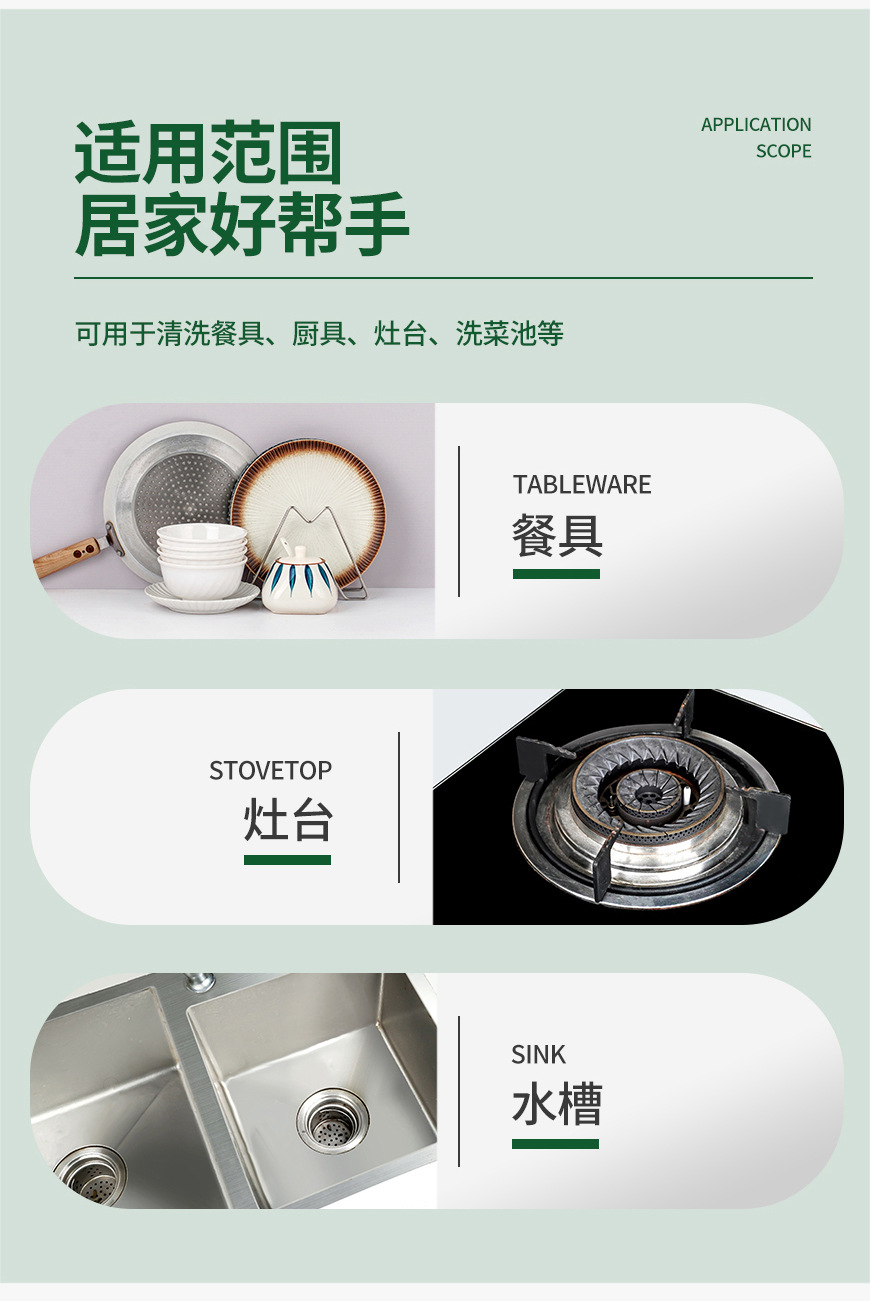 适用范围
居家好帮手

APPLICATION
SCOPE

可用于清洗餐具、厨具、灶台、洗菜池等

TABLEWARE
餐具

STOVETOP
灶台

SINK
水槽