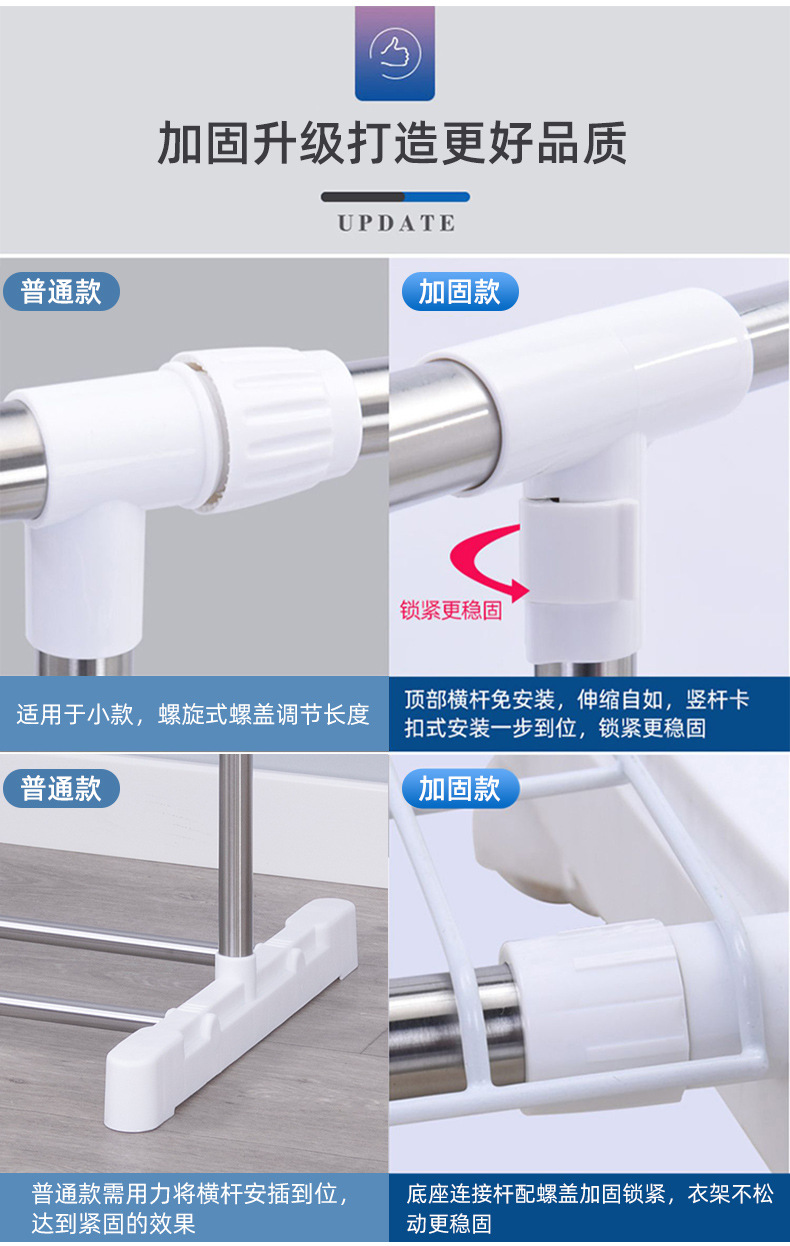 加固升级打造更好品质

UPDATE

普通款

适用于小款，螺旋式螺盖调节长度

加固款

锁紧更稳固

顶部横杆免安装，伸缩自如，竖杆卡扣式安装一步到位，锁紧更稳固

普通款

普通款需用力将横杆安插到位，达到紧固的效果

加固款

底座连接杆配螺盖加固锁紧，衣架不松动更稳固