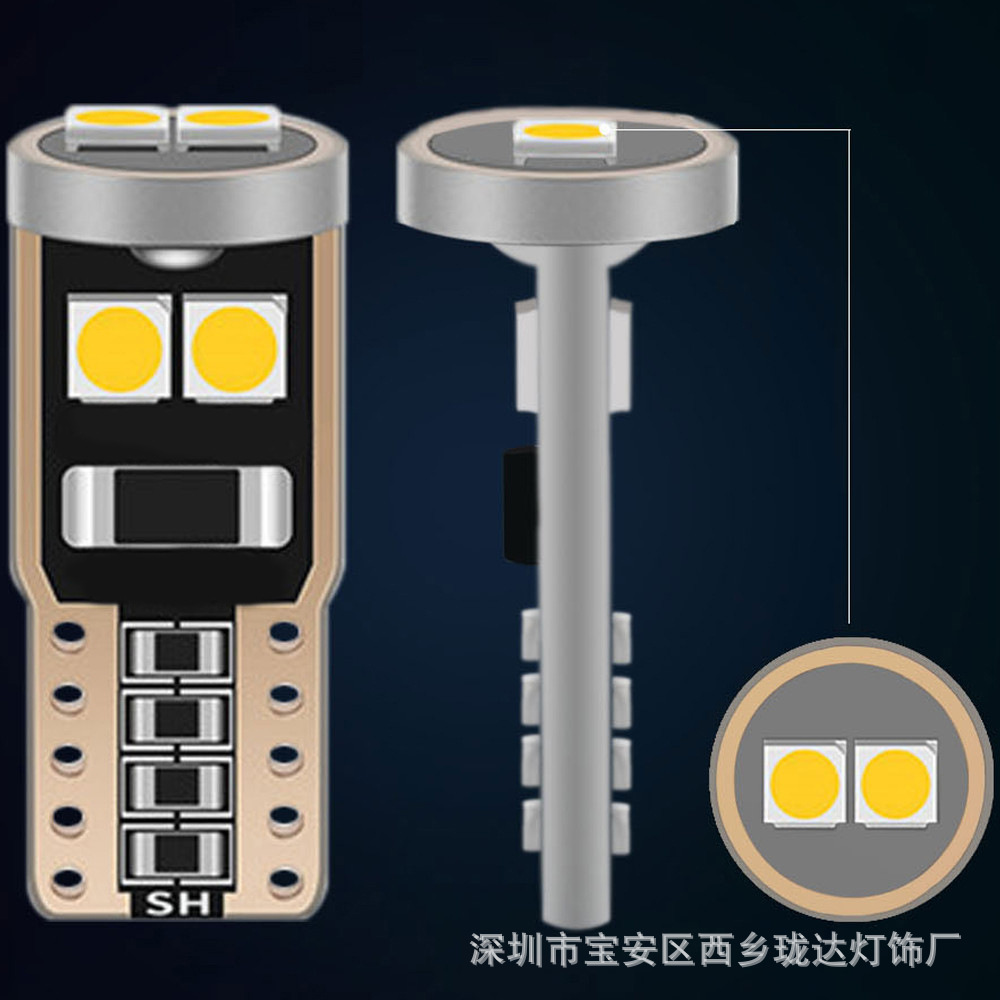 SH

深圳市宝安区西乡珑达灯饰厂