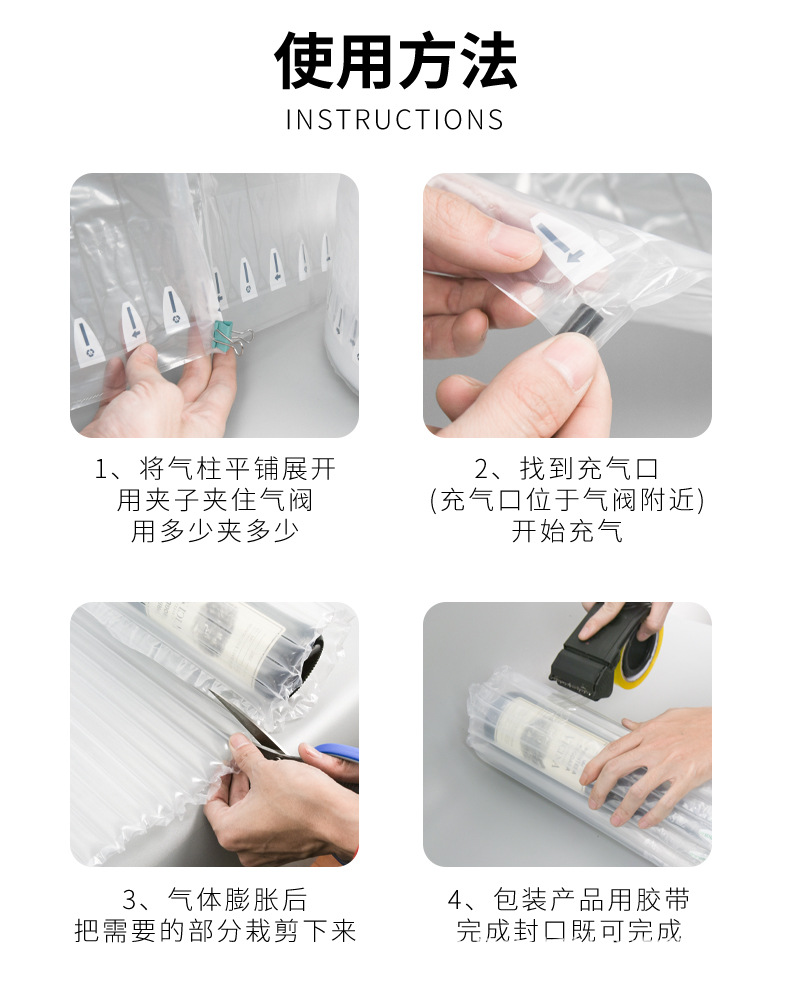 使用方法
INSTRUCTIONS

1、将气柱平铺展开
用夹子夹住气阀
用多少夹多少

2、找到充气口
(充气口位于气阀附近)
开始充气

3、气体膨胀后
把需要的部分裁剪下来

4、包装产品用胶带
完成封口既可完成