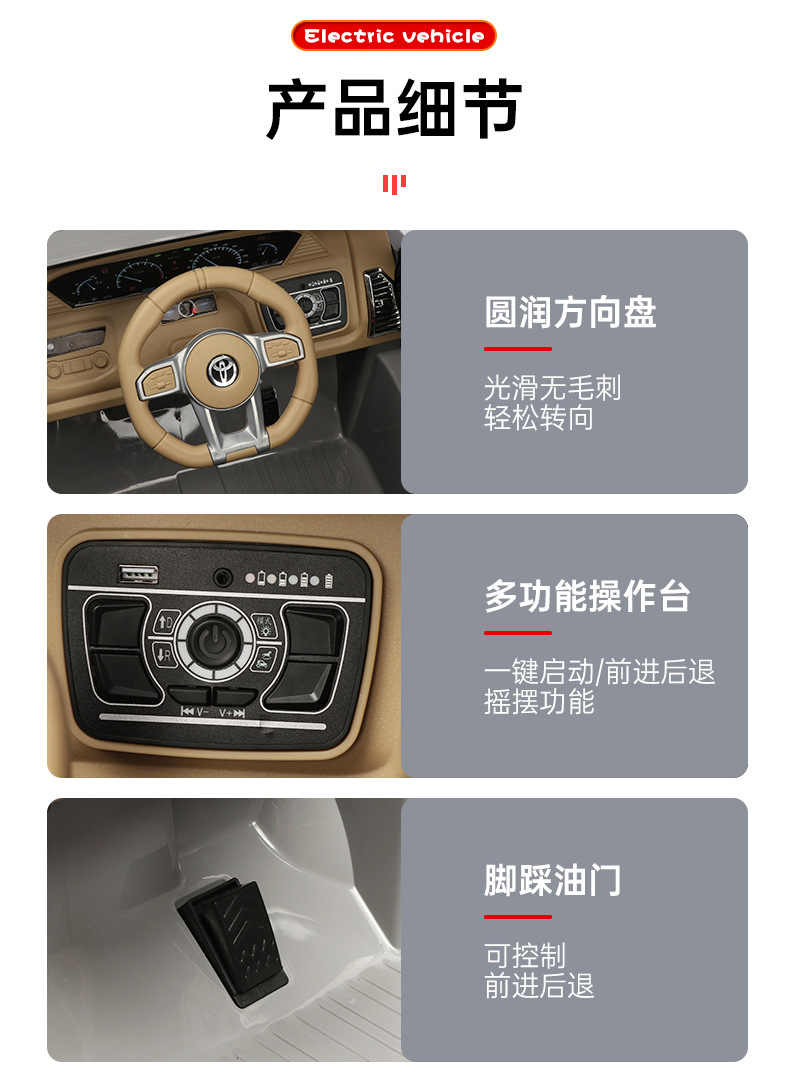 Electric vehicle

产品细节

圆润方向盘

光滑无毛刺
轻松转向

D
R
V-
V+

多功能操作台

一键启动/前进后退
摇摆功能

脚踩油门

可控制
前进后退