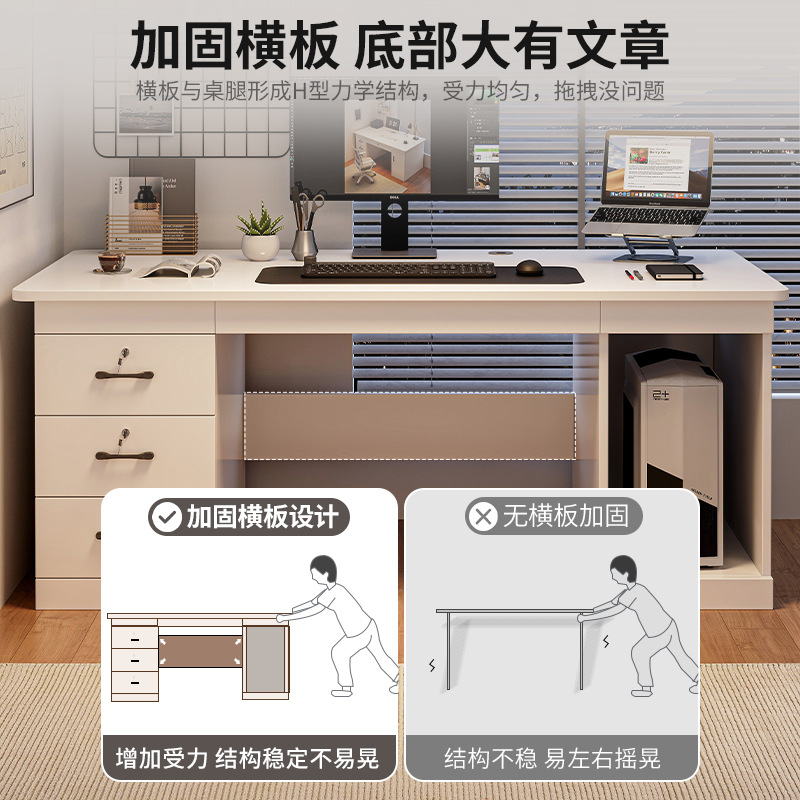 加固横板 底部大有文章

横板与桌腿形成H型力学结构，受力均匀，拖拽没问题

加固横板设计

增加受力 结构稳定不易晃

无横板加固

结构不稳 易左右摇晃