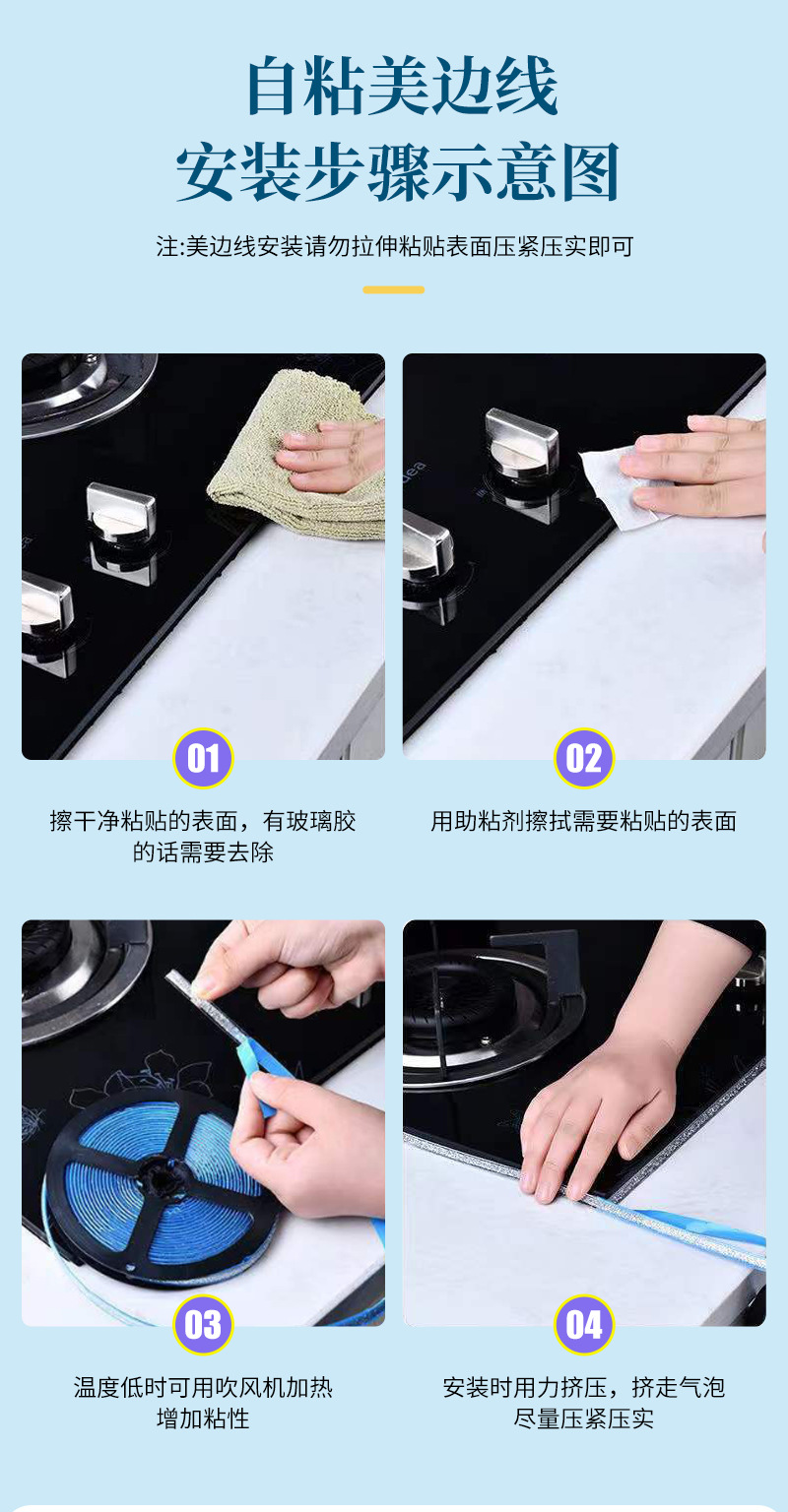 自粘美边线
安装步骤示意图

注:美边线安装请勿拉伸粘贴表面压紧压实即可

01

擦干净粘贴的表面，有玻璃胶的话需要去除

02

用助粘剂擦拭需要粘贴的表面

03

温度低时可用吹风机加热增加粘性

04

安装时用力挤压，挤走气泡尽量压紧压实