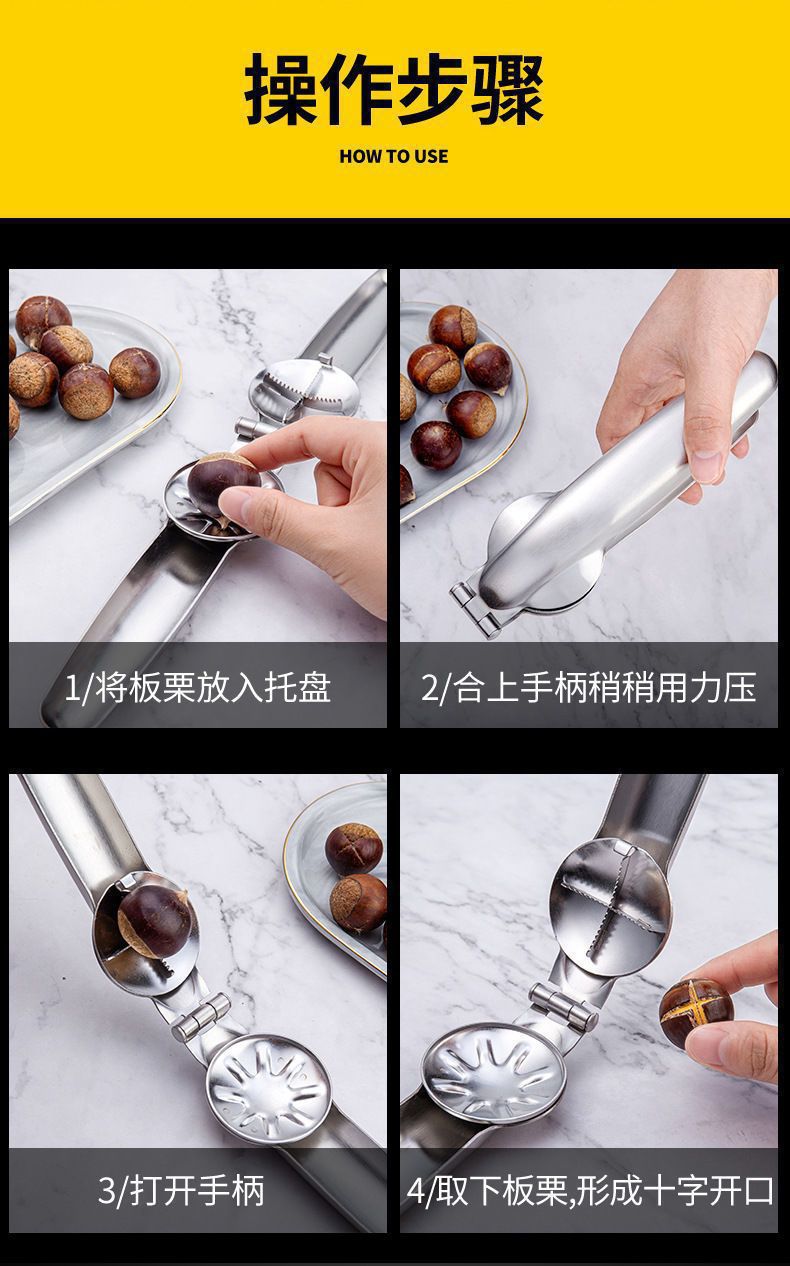 操作步骤

HOW TO USE

1/将板栗放入托盘

2/合上手柄稍稍用力压

3/打开手柄

4/取下板栗,形成十字开口