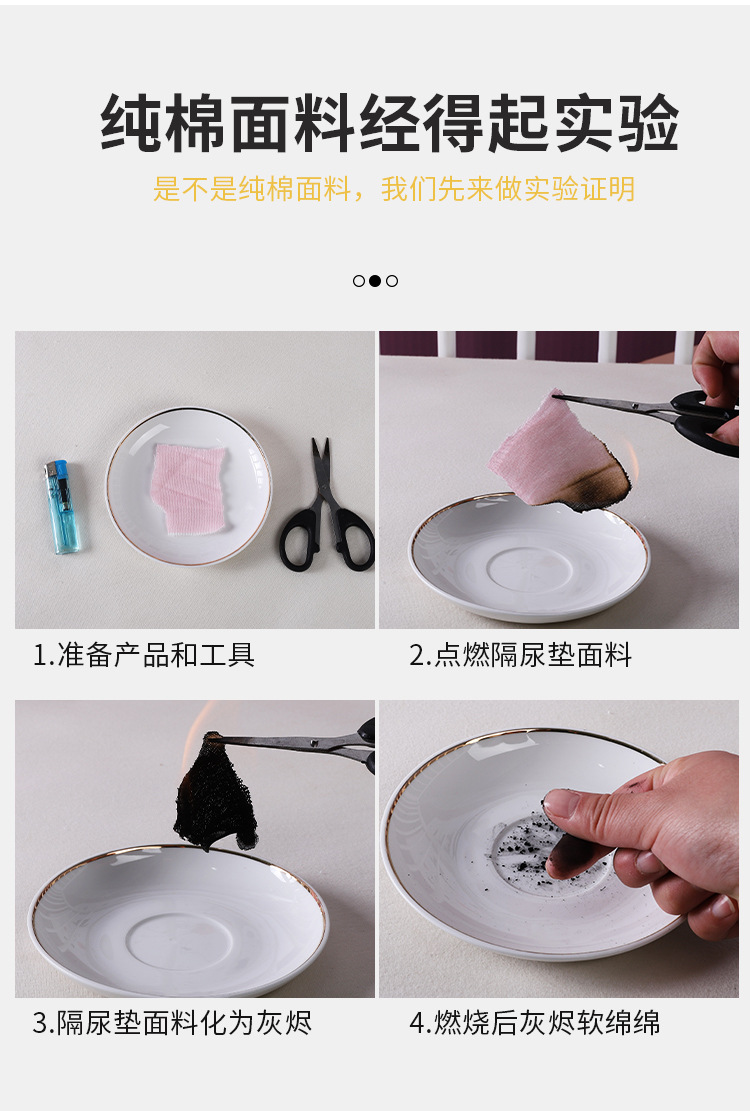 纯棉面料经得起实验

是不是纯棉面料，我们先来做实验证明

1.准备产品和工具

2.点燃隔尿垫面料

3.隔尿垫面料化为灰烬

4.燃烧后灰烬软绵绵