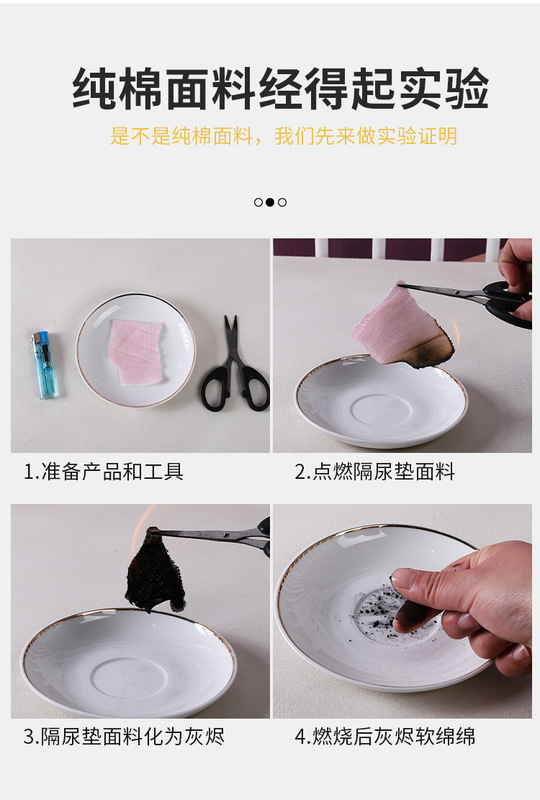 纯棉面料经得起实验

是不是纯棉面料，我们先来做实验证明

1.准备产品和工具

2.点燃隔尿垫面料

3.隔尿垫面料化为灰烬

4.燃烧后灰烬软绵绵