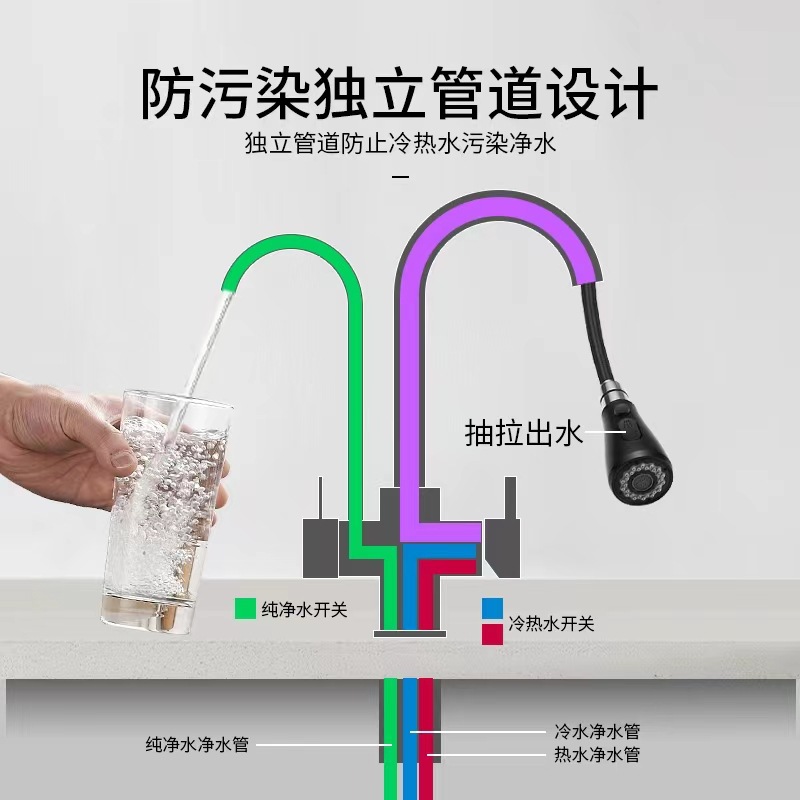 防污染独立管道设计
独立管道防止冷热水污染净水

抽拉出水

纯净水开关

冷热水开关

纯净水净水管

冷水净水管
热水净水管