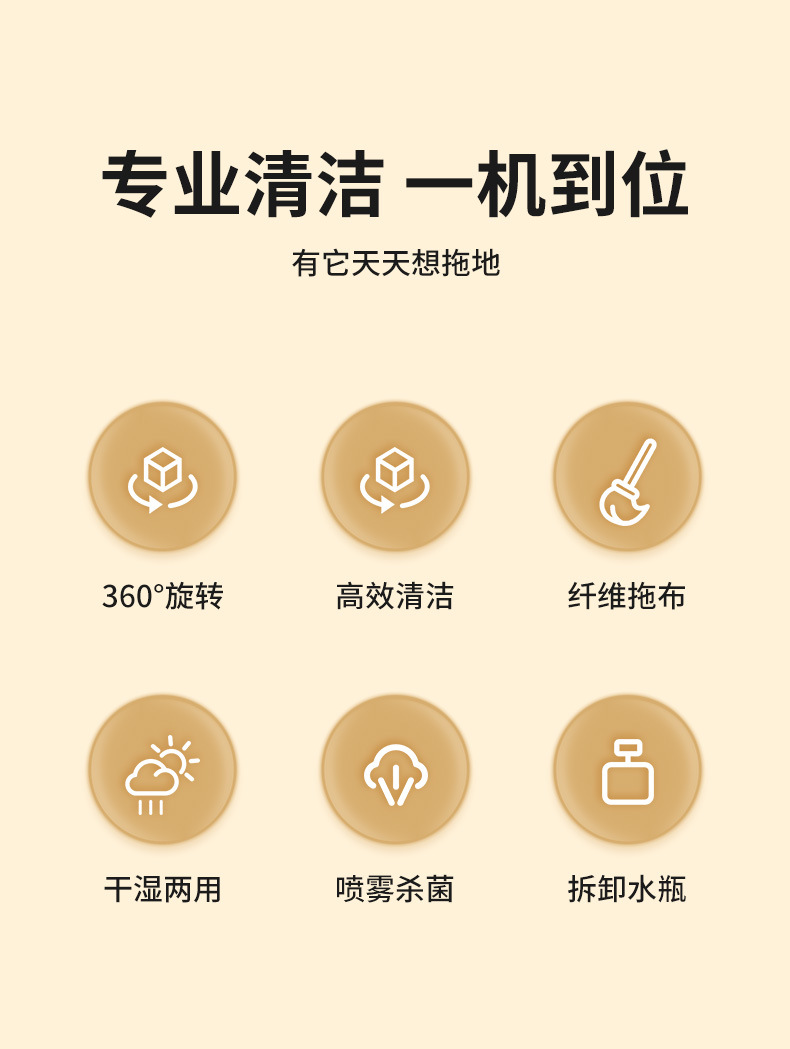 专业清洁 一机到位

有它天天想拖地

360°旋转

高效清洁

纤维拖布

干湿两用

喷雾杀菌

拆卸水瓶