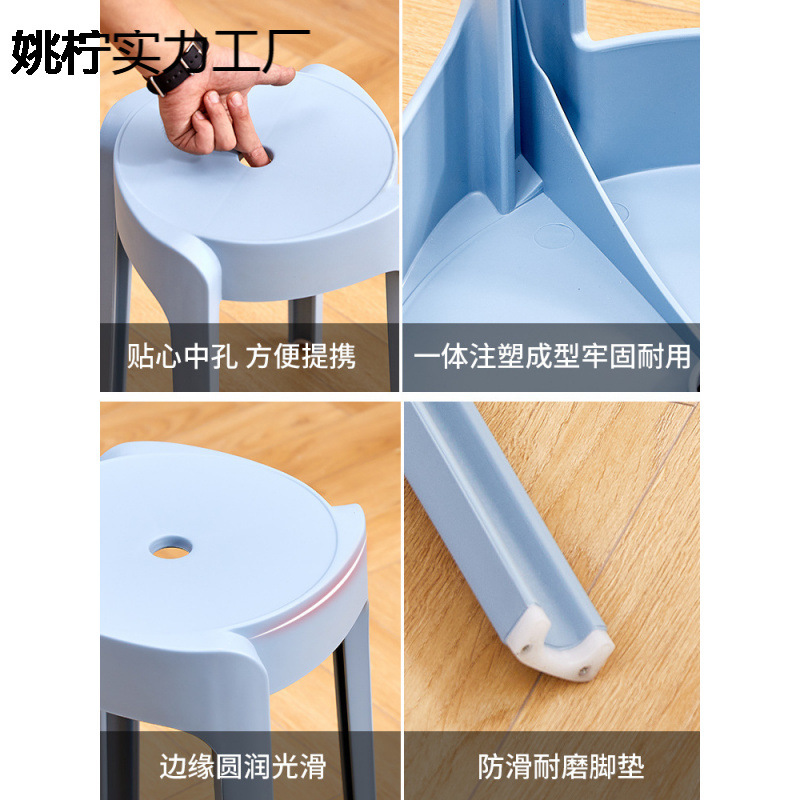 姚柠实力工厂

贴心中孔 方便提携

一体注塑成型牢固耐用

边缘圆润光滑

防滑耐磨脚垫