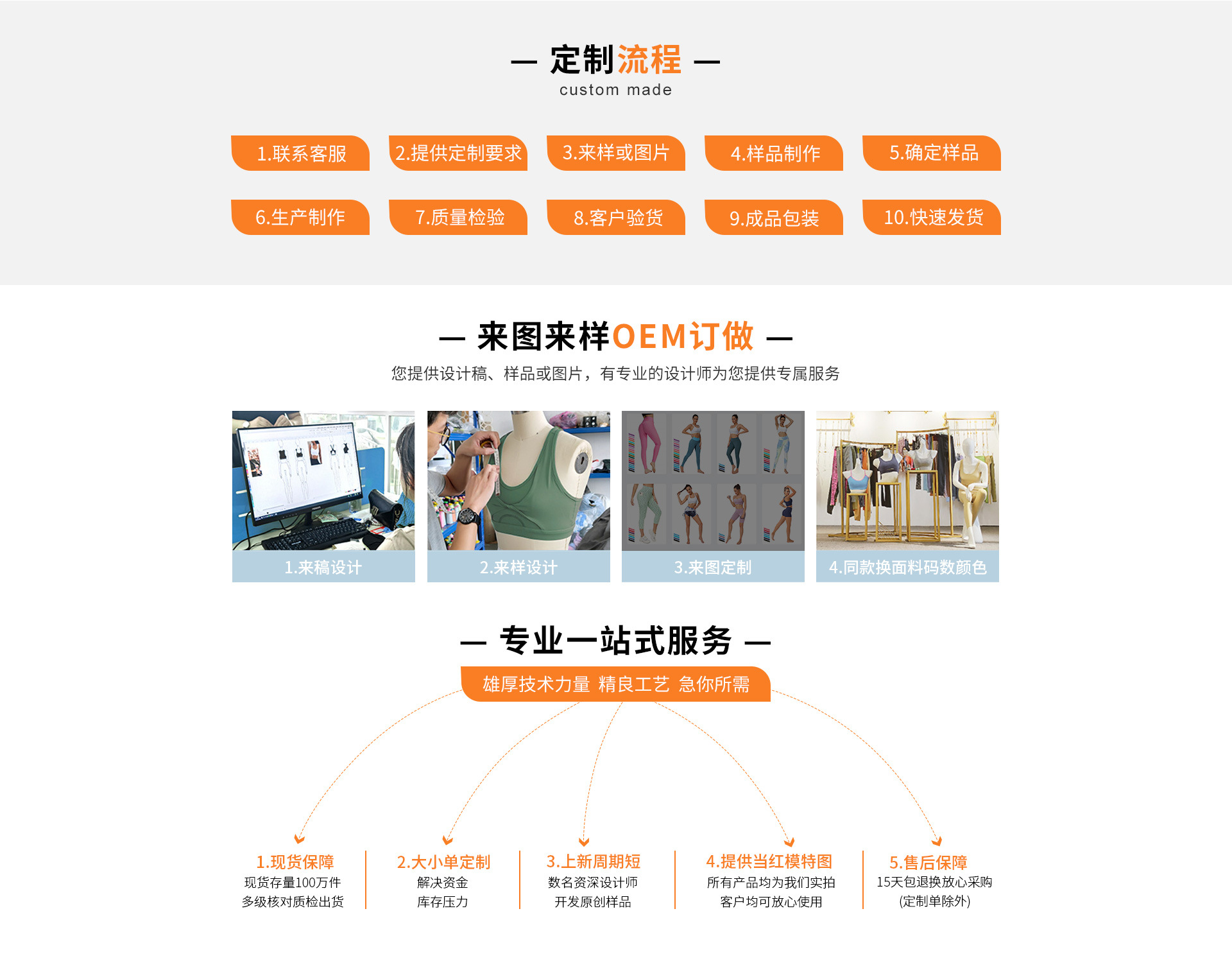 — 定制流程 —
custom made

1.联系客服
2.提供定制要求
3.来样或图片
4.样品制作
5.确定样品
6.生产制作
7.质量检验
8.客户验货
9.成品包装
10.快速发货

— 来图来样OEM订做 —
您提供设计稿、样品或图片，有专业的设计师为您提供专属服务

1.来稿设计
2.来样设计
3.来图定制
4.同款换面料码数颜色

— 专业一站式服务 —
雄厚技术力量 精良工艺 急你所需

1.现货保障
现货存量100万件
多级核对质检出货

2.大小单定制
解决资金
库存压力

3.上新周期短
数名资深设计师
开发原创样品

4.提供当红模特图
所有产品均为我们实拍
客户均可放心使用

5.售后保障
15天包退换放心采购
(定制单除外)