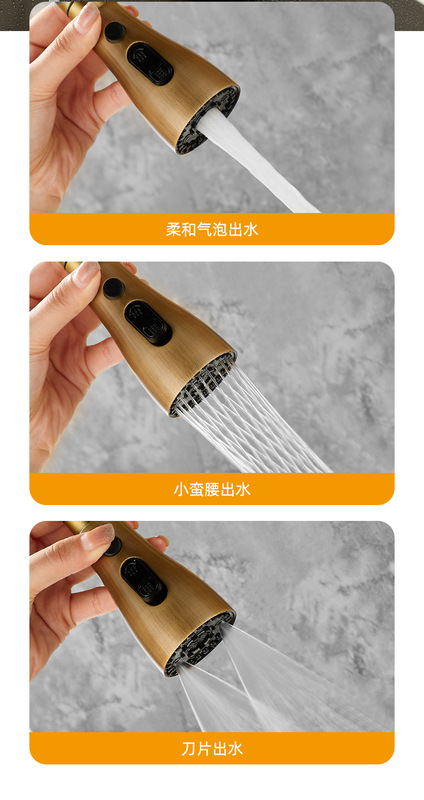 柔和气泡出水

小蛮腰出水

刀片出水