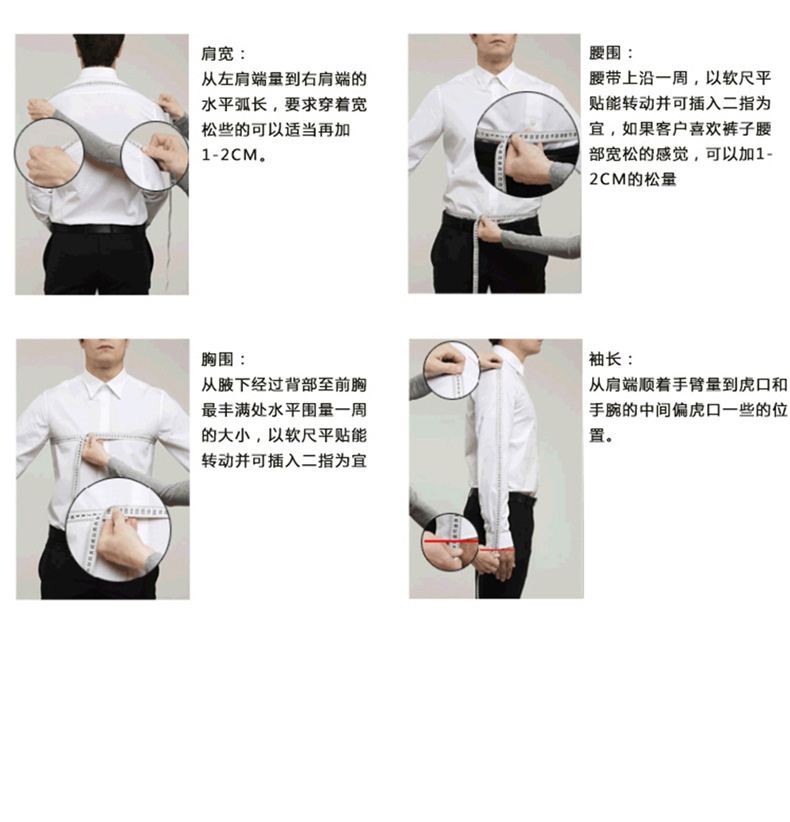 肩宽：
从左肩端量到右肩端的水平弧长，要求穿着宽松些的可以适当再加1-2CM。

腰围：
腰带上沿一周，以软尺平贴能转动并可插入二指为宜，如果客户喜欢裤子腰部宽松的感觉，可以加1-2CM的松量

胸围：
从腋下经过背部至前胸最丰满处水平围量一周的大小，以软尺平贴能转动并可插入二指为宜

袖长：
从肩端顺着手臂量到虎口和手腕的中间偏虎口一些的位置。