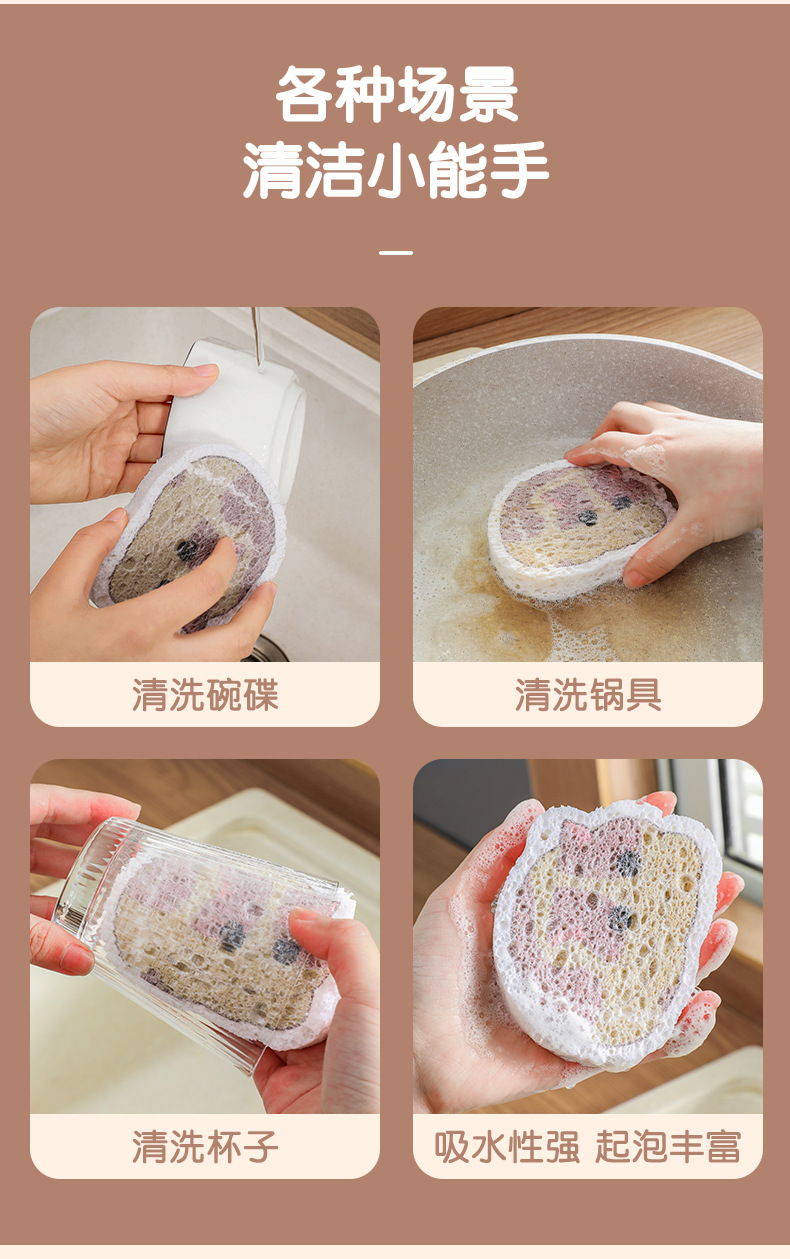 各种场景
清洁小能手

清洗碗碟

清洗锅具

清洗杯子

吸水性强 起泡丰富