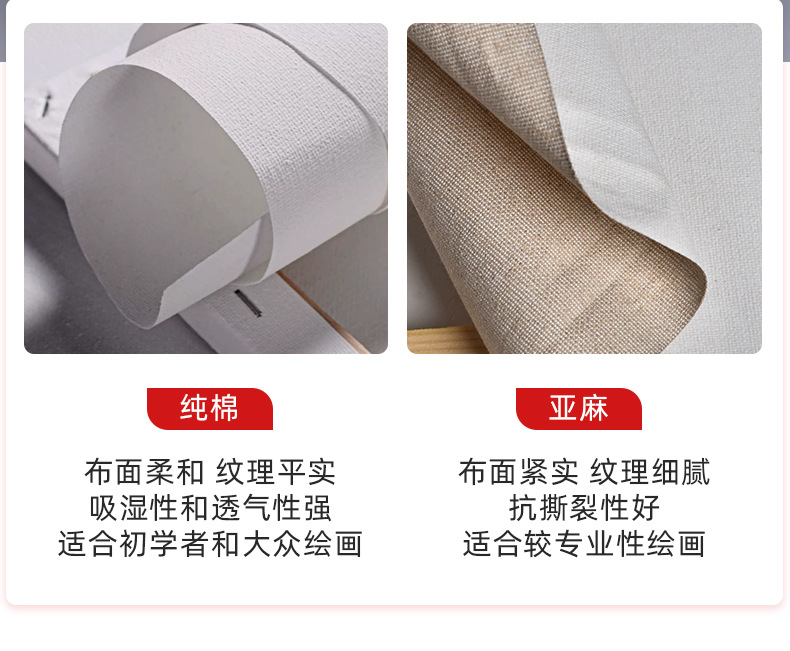 纯棉

布面柔和 纹理平实
吸湿性和透气性强
适合初学者和大众绘画

亚麻

布面紧实 纹理细腻
抗撕裂性好
适合较专业性绘画