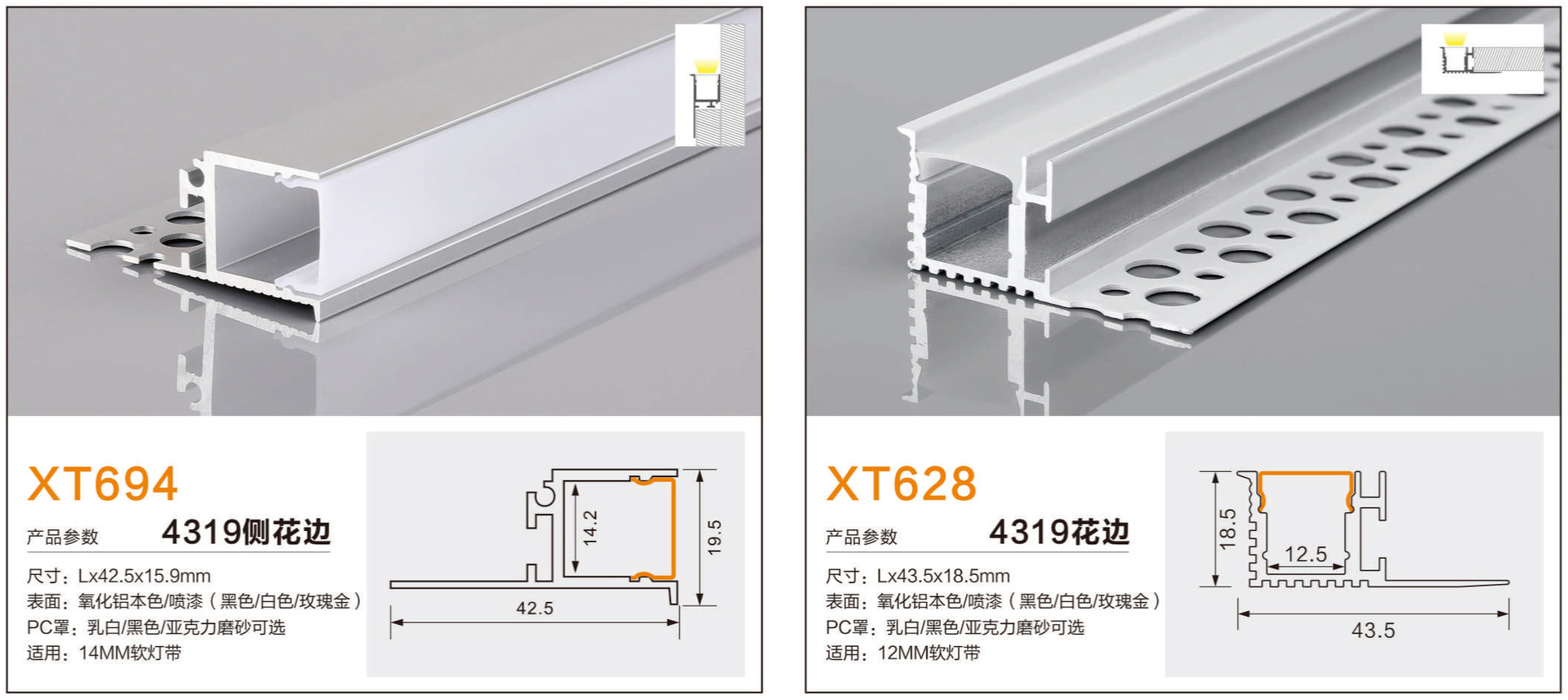 XT694

产品参数 4319侧花边

尺寸：Lx42.5x15.9mm
表面：氧化铝本色/喷漆（黑色/白色/玫瑰金）
PC罩：乳白/黑色/亚克力磨砂可选
适用：14MM软灯带

14.2
19.5
42.5

XT628

产品参数 4319花边

尺寸：Lx43.5x18.5mm
表面：氧化铝本色/喷漆（黑色/白色/玫瑰金）
PC罩：乳白/黑色/亚克力磨砂可选
适用：12MM软灯带

18.5
12.5
43.5